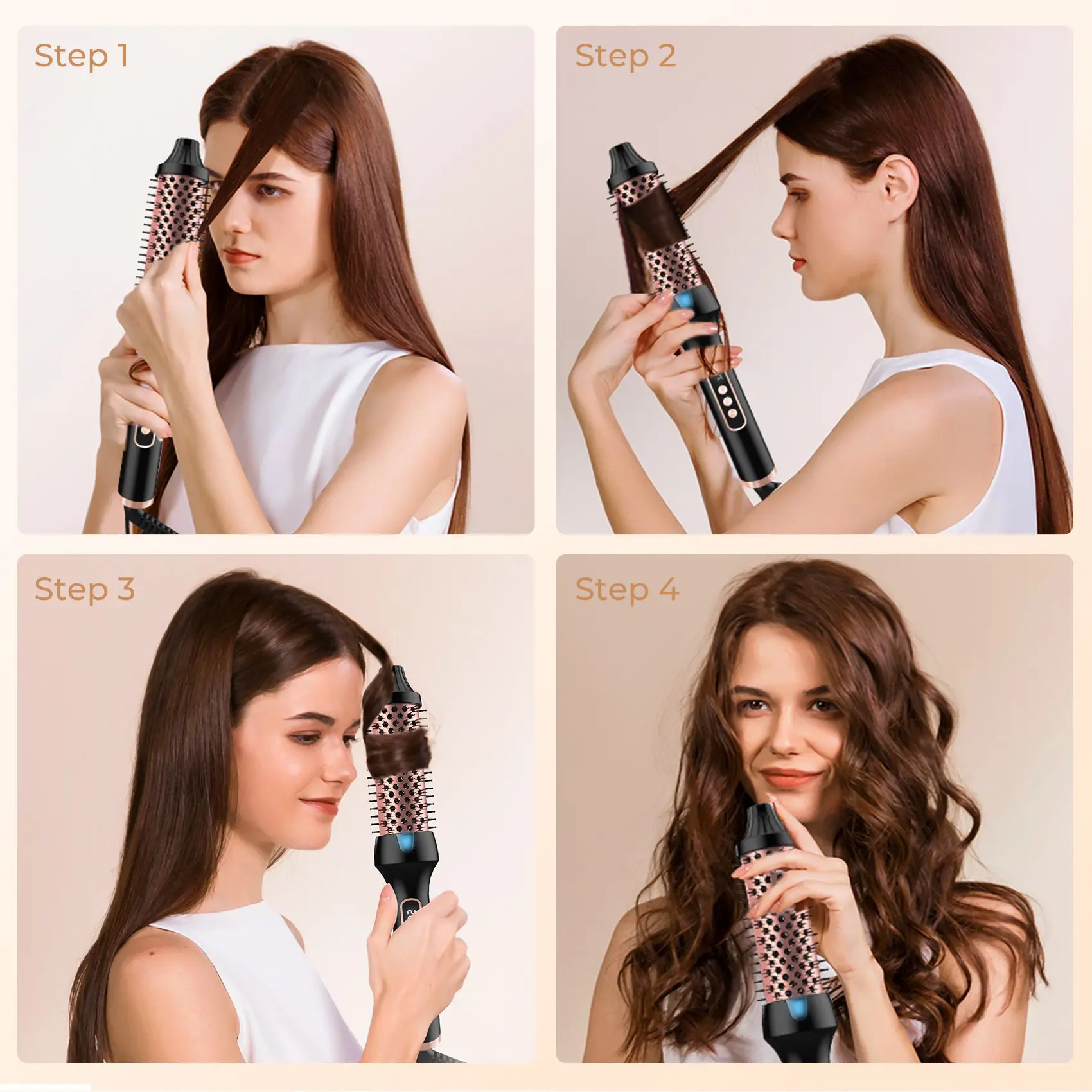 Step 1

Step 2

Step 3

Step 4