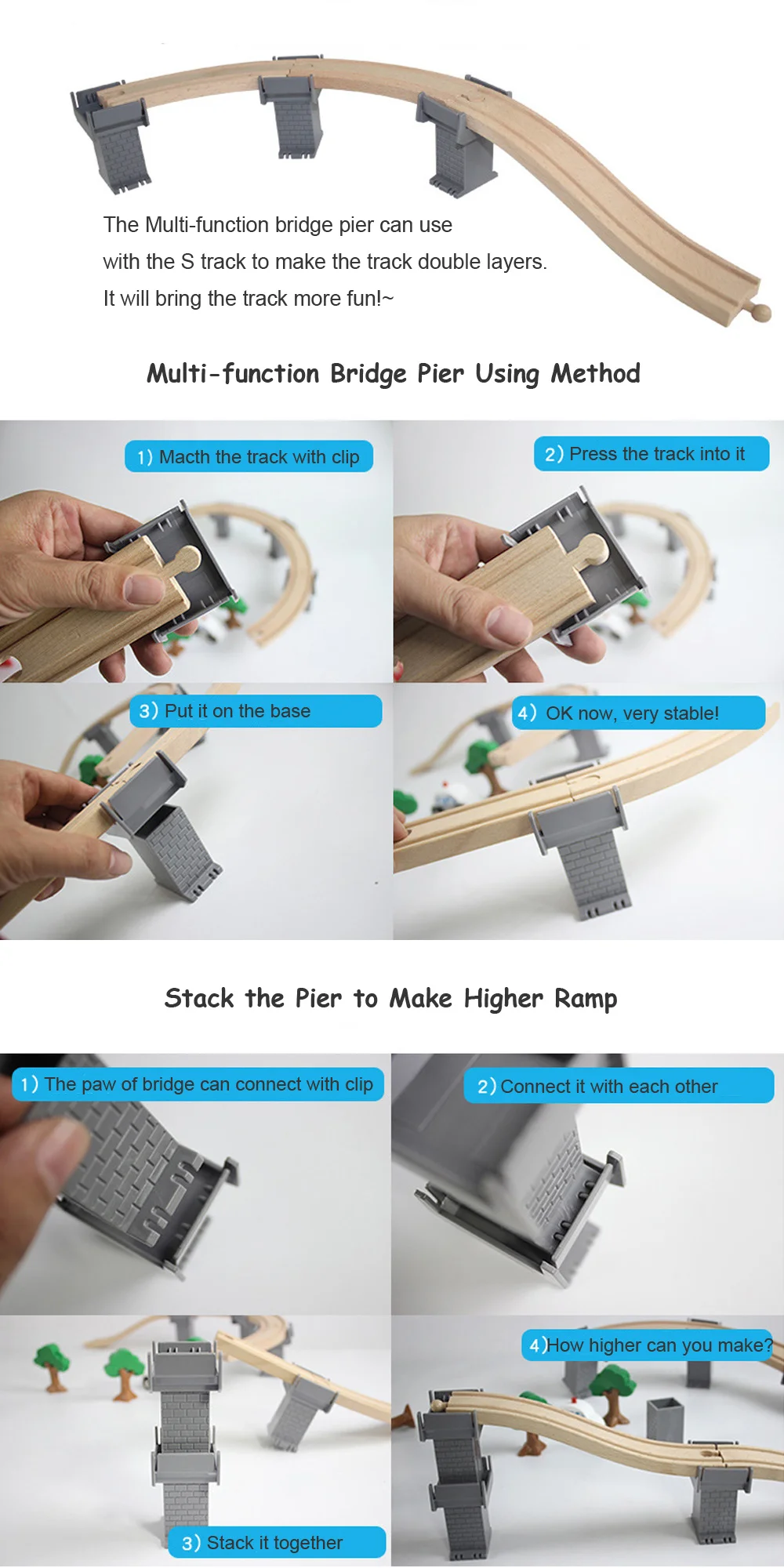 The Multi-function bridge pier can use with the S track to make the track double layers. It will bring the track more fun!~

Multi-function Bridge Pier Using Method

1) Macth the track with clip

2) Press the track into it

3) Put it on the base

4) OK now, very stable!

Stack the Pier to Make Higher Ramp

1) The paw of bridge can connect with clip

2) Connect it with each other

3) Stack it together

4)How higher can you make?