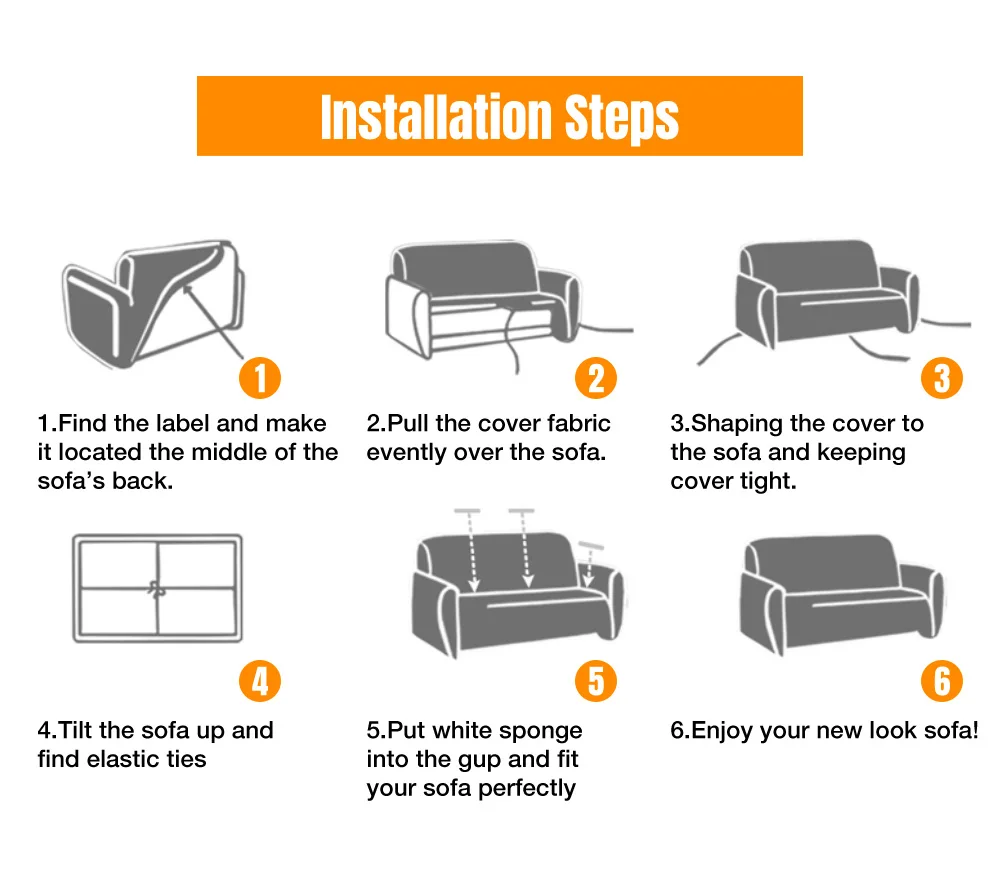 Installation Steps

1

1.Find the label and make it located the middle of the sofa's back.

2

2.Pull the cover fabric evently over the sofa.

3

3.Shaping the cover to the sofa and keeping cover tight.

4

4.Tilt the sofa up and find elastic ties

5

5.Put white sponge into the gup and fit your sofa perfectly

6

6.Enjoy your new look sofa!