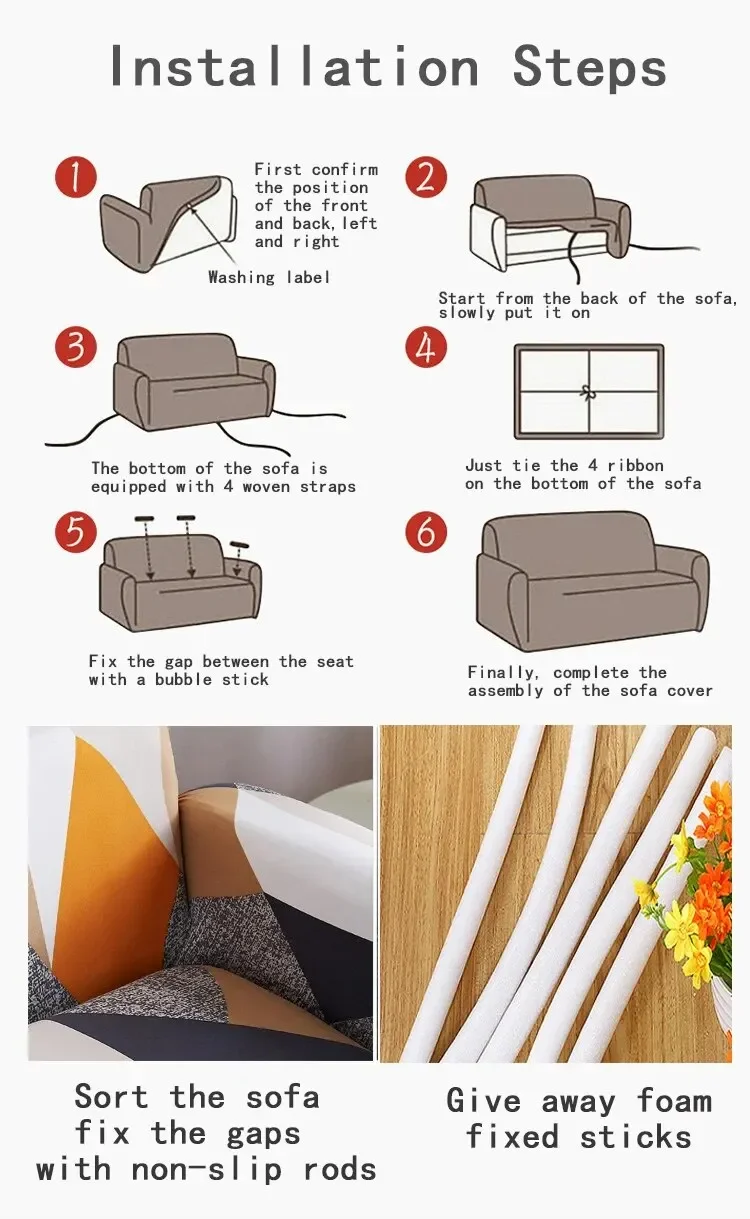 Installation Steps

1

First confirm the position of the front and back, left and right

Washing label

2

Start from the back of the sofa, slowly put it on

3

The bottom of the sofa is equipped with 4 woven straps

4

Just tie the 4 ribbon on the bottom of the sofa

5

Fix the gap between the seat with a bubble stick

6

Finally, complete the assembly of the sofa cover

Sort the sofa fix the gaps with non-slip rods

Give away foam fixed sticks