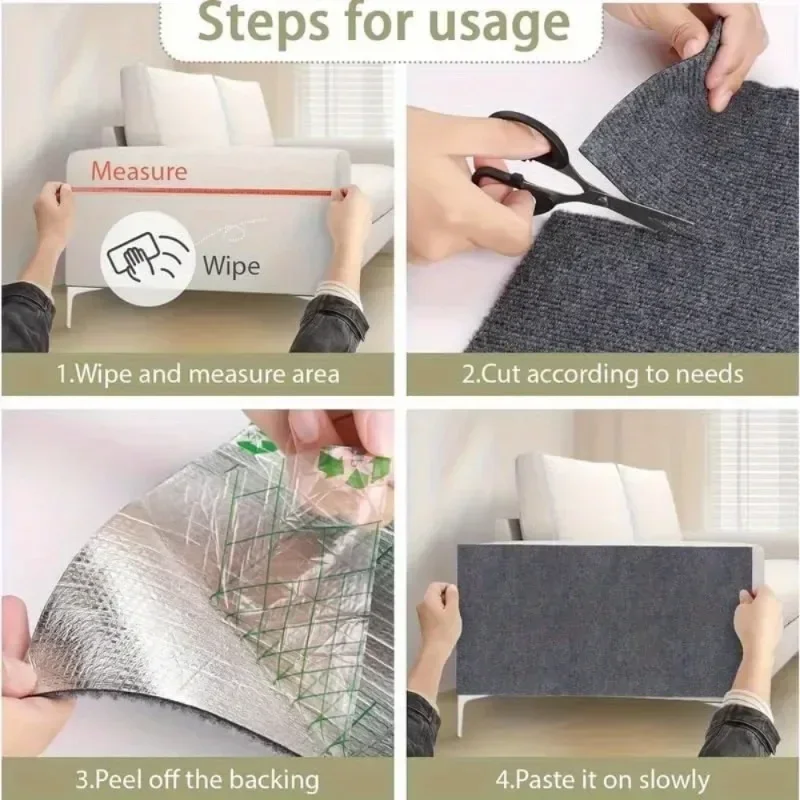 Steps for usage

Measure

Wipe

1.Wipe and measure area

2.Cut according to needs

3.Peel off the backing

4.Paste it on slowly