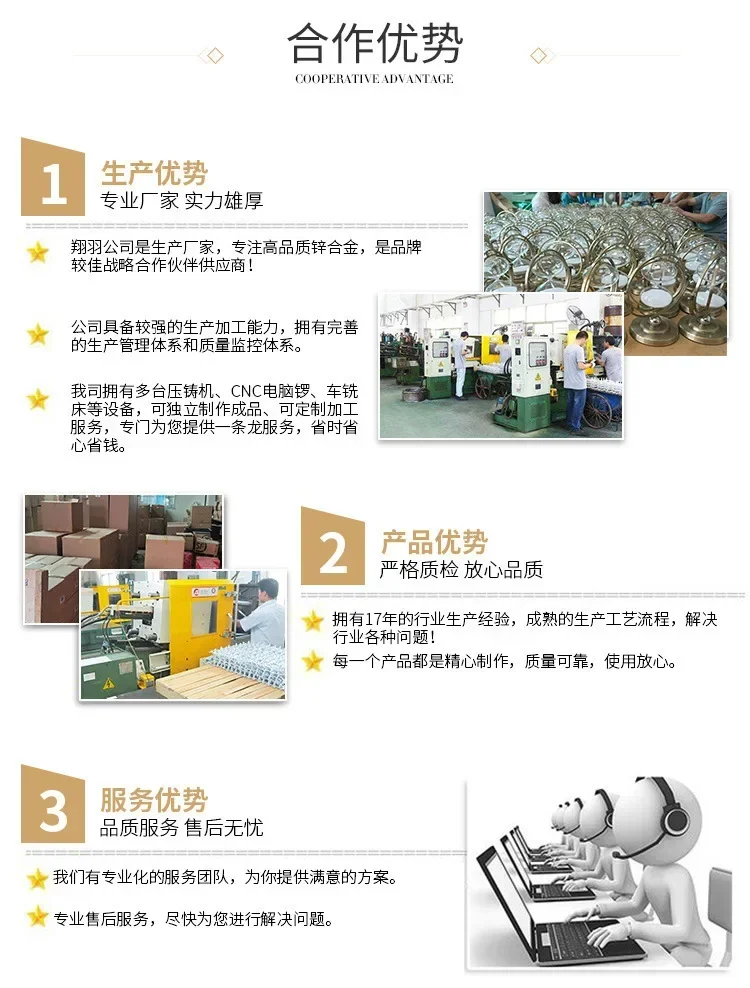 合作优势
COOPERATIVE ADVANTAGE

1
生产优势
专业厂家 实力雄厚

翔羽公司是生产厂家，专注高品质锌合金，是品牌较佳战略合作伙伴供应商！

公司具备较强的生产加工能力，拥有完善的生产管理体系和质量监控体系。

我司拥有多台压铸机、CNC电脑锣、车铣床等设备，可独立制作成品、可定制加工服务，专门为您提供一条龙服务，省时省心省钱。

2
产品优势
严格质检 放心品质

拥有17年的行业生产经验，成熟的生产工艺流程，解决行业各种问题！

每一个产品都是精心制作，质量可靠，使用放心。

3
服务优势
品质服务 售后无忧

我们有专业化的服务团队，为你提供满意的方案。

专业售后服务，尽快为您进行解决问题。