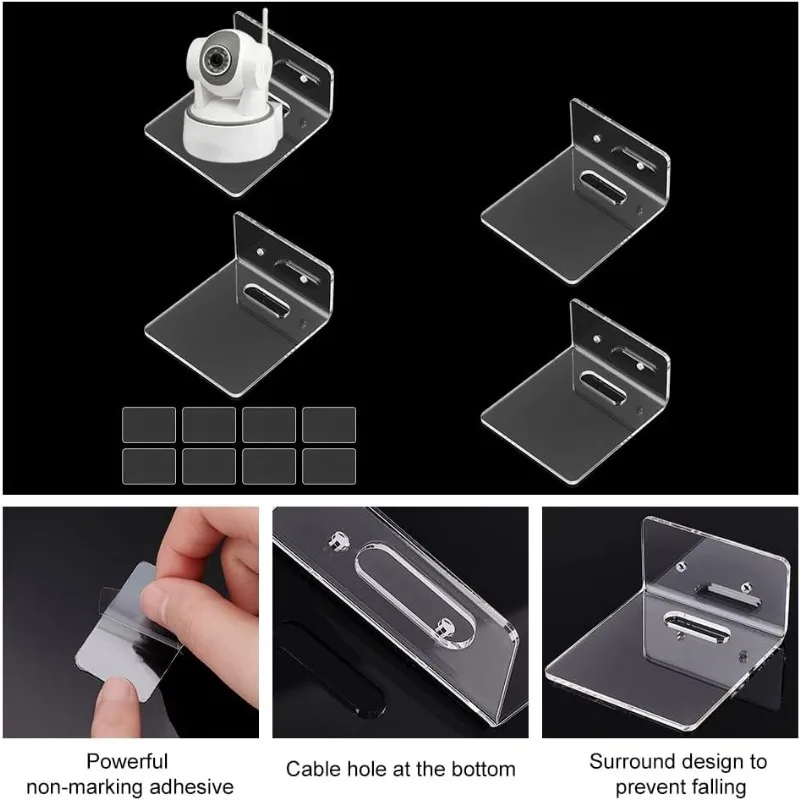 Powerful non-marking adhesive

Cable hole at the bottom

Surround design to prevent falling