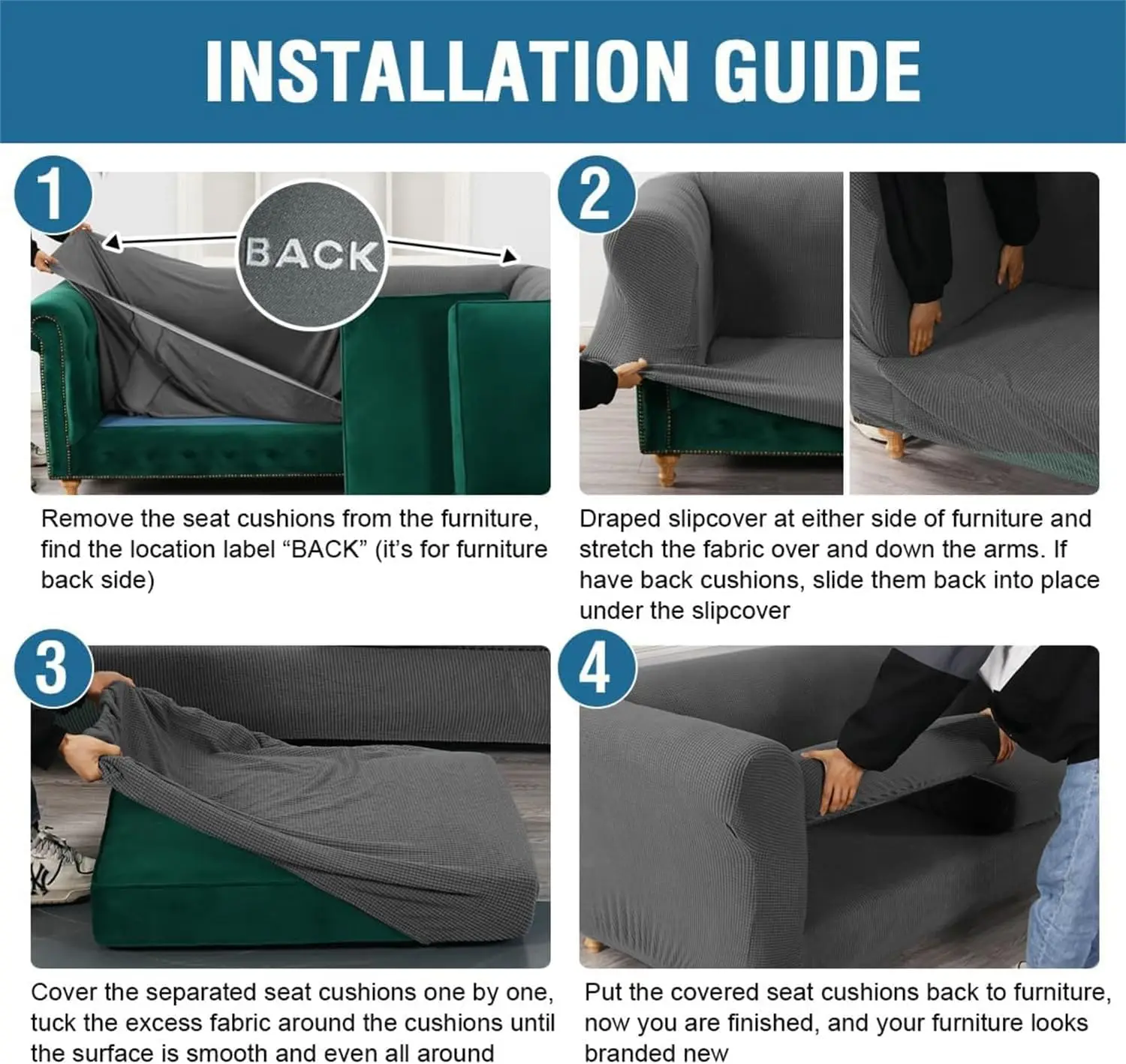 INSTALLATION GUIDE

1

BACK

Remove the seat cushions from the furniture, find the location label “BACK” (it’s for furniture back side)

2

Draped slipcover at either side of furniture and stretch the fabric over and down the arms. If have back cushions, slide them back into place under the slipcover

3

Cover the separated seat cushions one by one, tuck the excess fabric around the cushions until the surface is smooth and even all around

4

Put the covered seat cushions back to furniture, now you are finished, and your furniture looks branded new