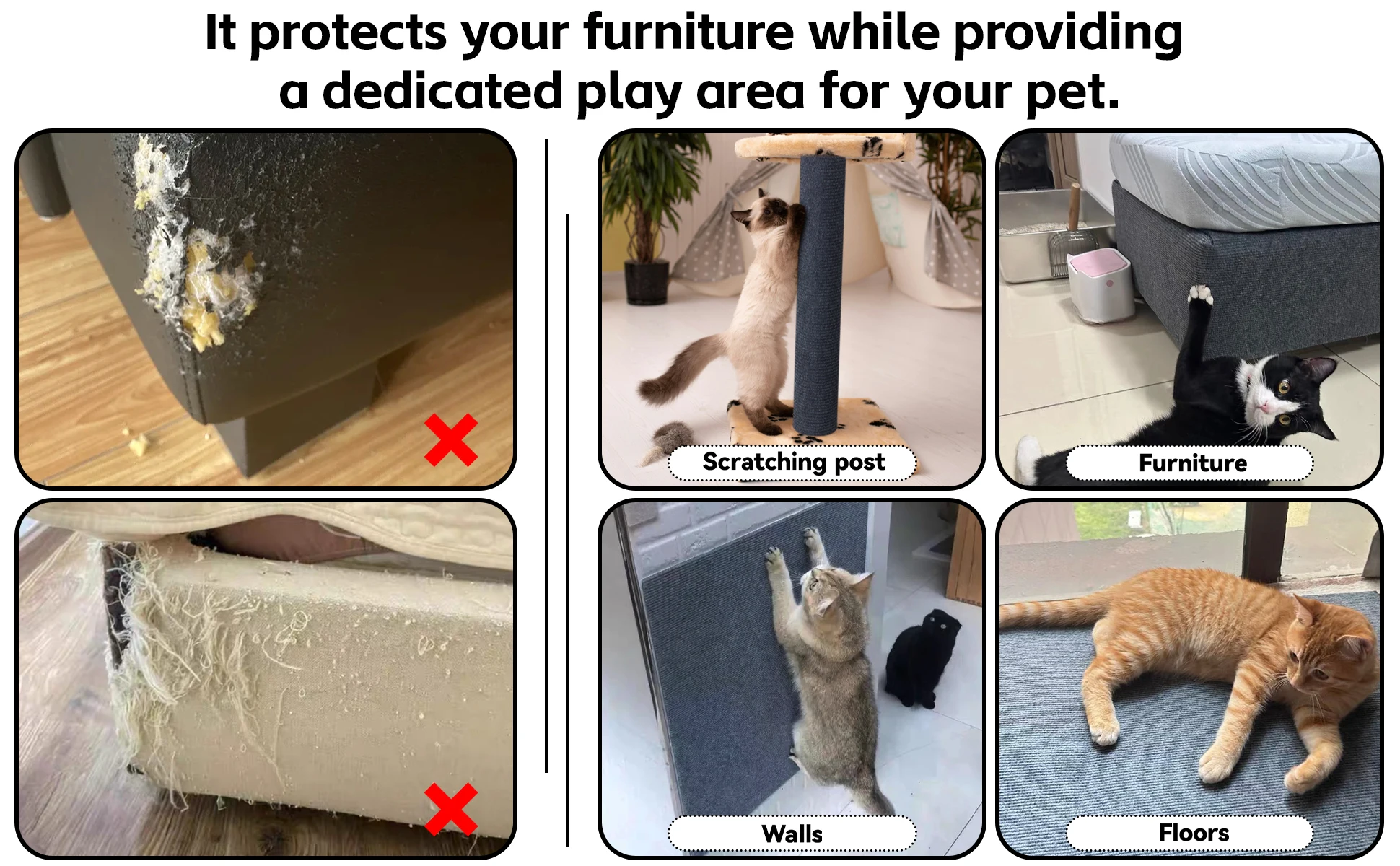 It protects your furniture while providing a dedicated play area for your pet.

Scratching post

Furniture

Walls

Floors