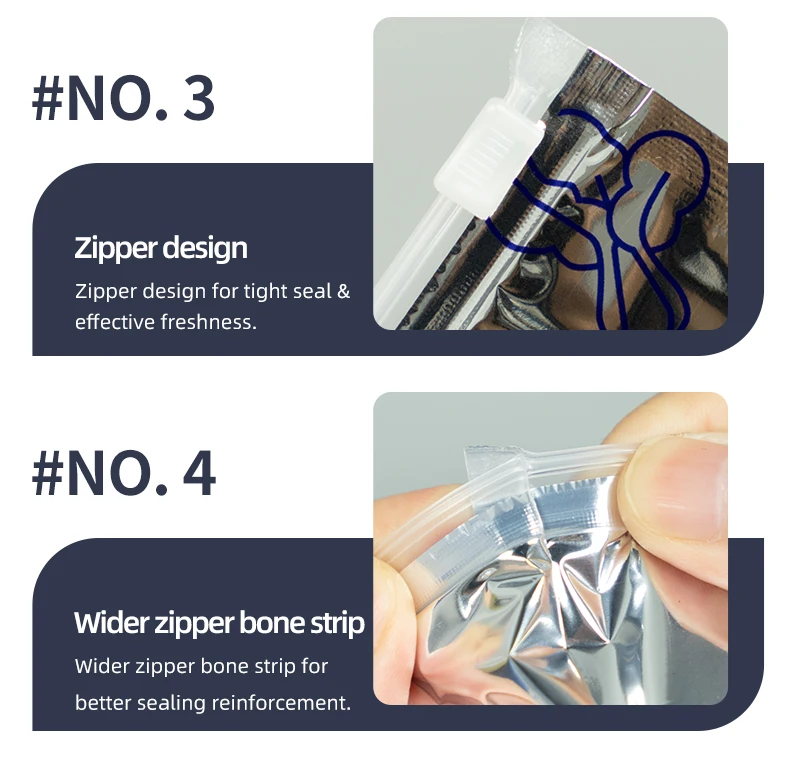 #NO. 3

Zipper design

Zipper design for tight seal & effective freshness.

#NO. 4

Wider zipper bone strip

Wider zipper bone strip for better sealing reinforcement.