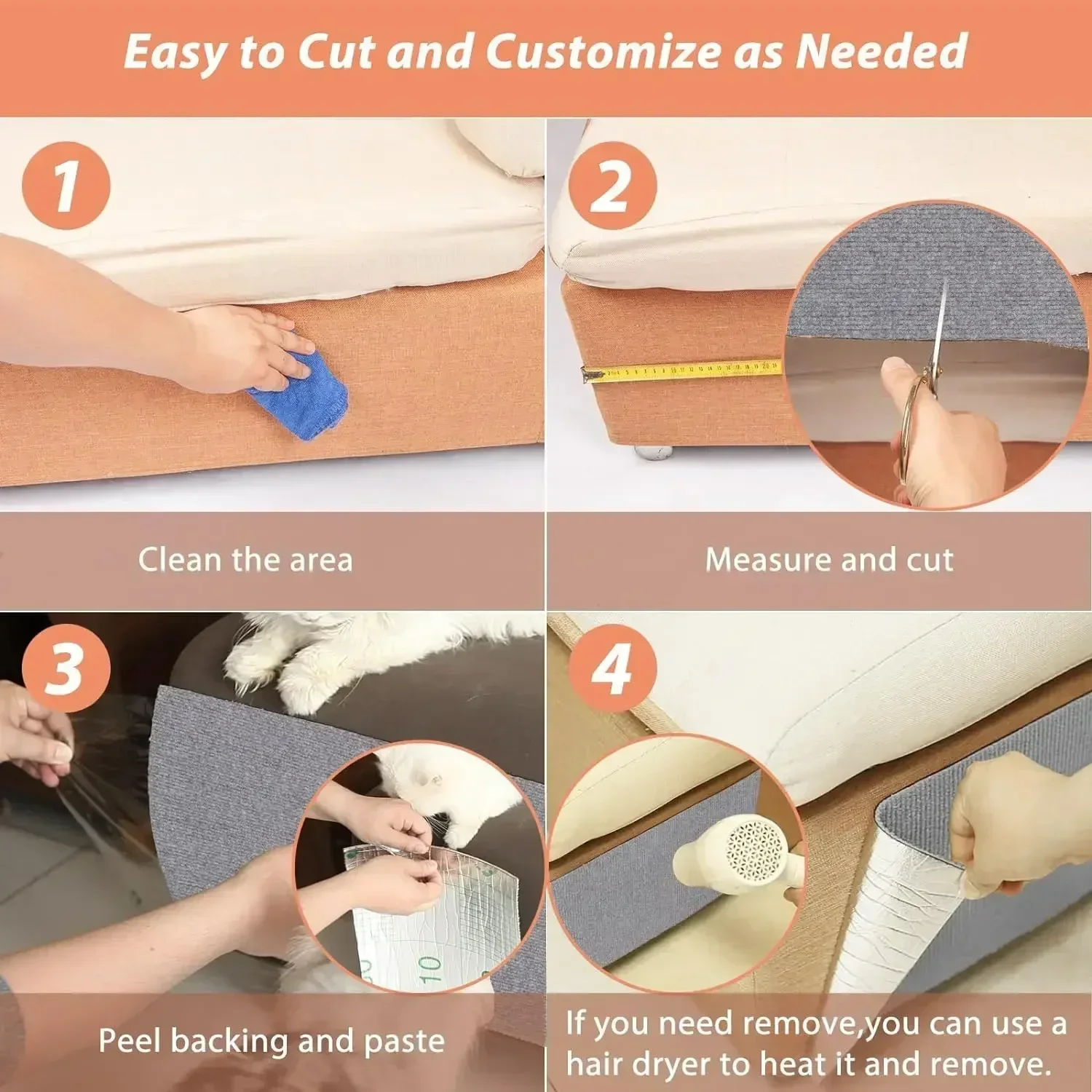 Easy to Cut and Customize as Needed

1

Clean the area

2

Measure and cut

3

10

Peel backing and paste

4

If you need remove,you can use a hair dryer to heat it and remove.