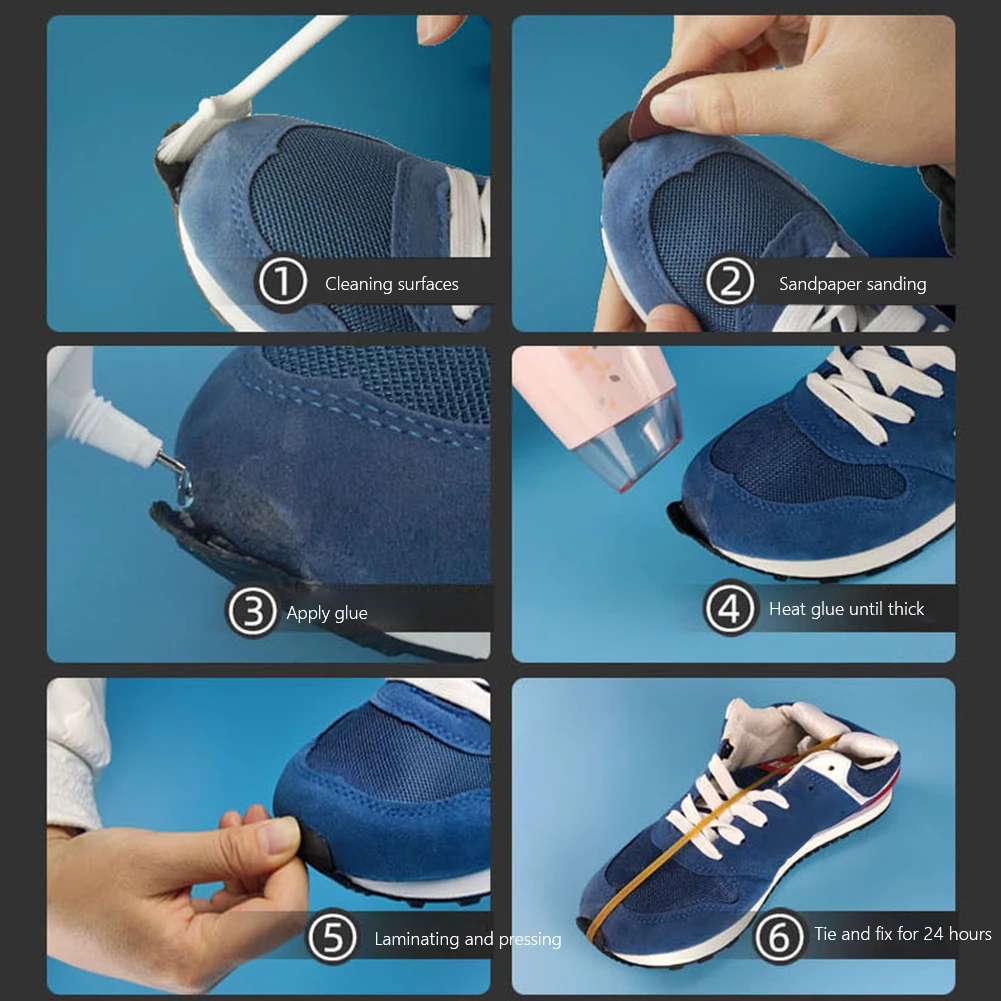 ① Cleaning surfaces

② Sandpaper sanding

③ Apply glue

④ Heat glue until thick

⑤ Laminating and pressing

⑥ Tie and fix for 24 hours