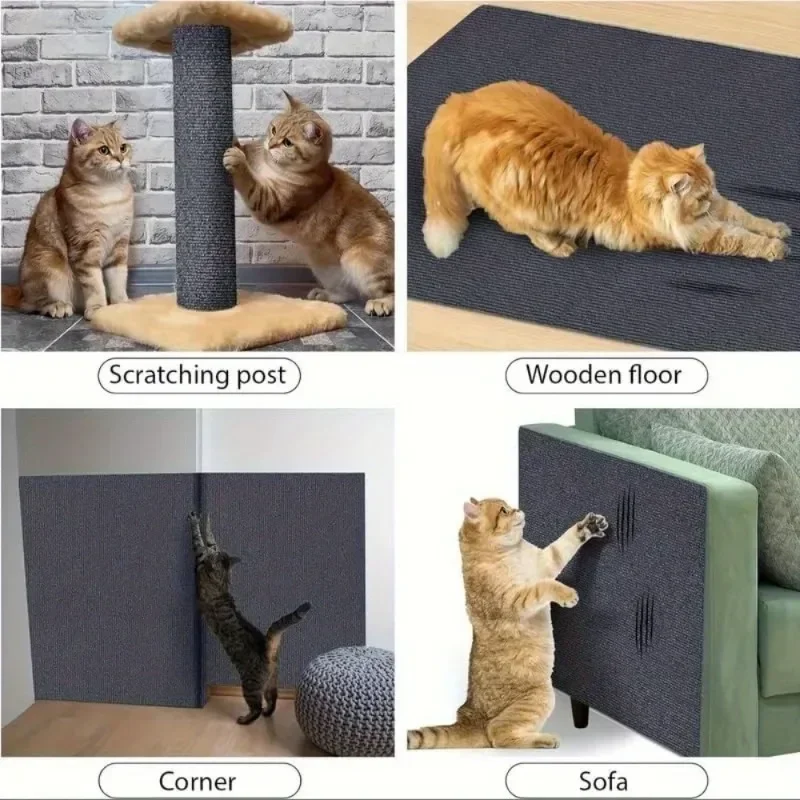 Scratching post

Wooden floor

Corner

Sofa