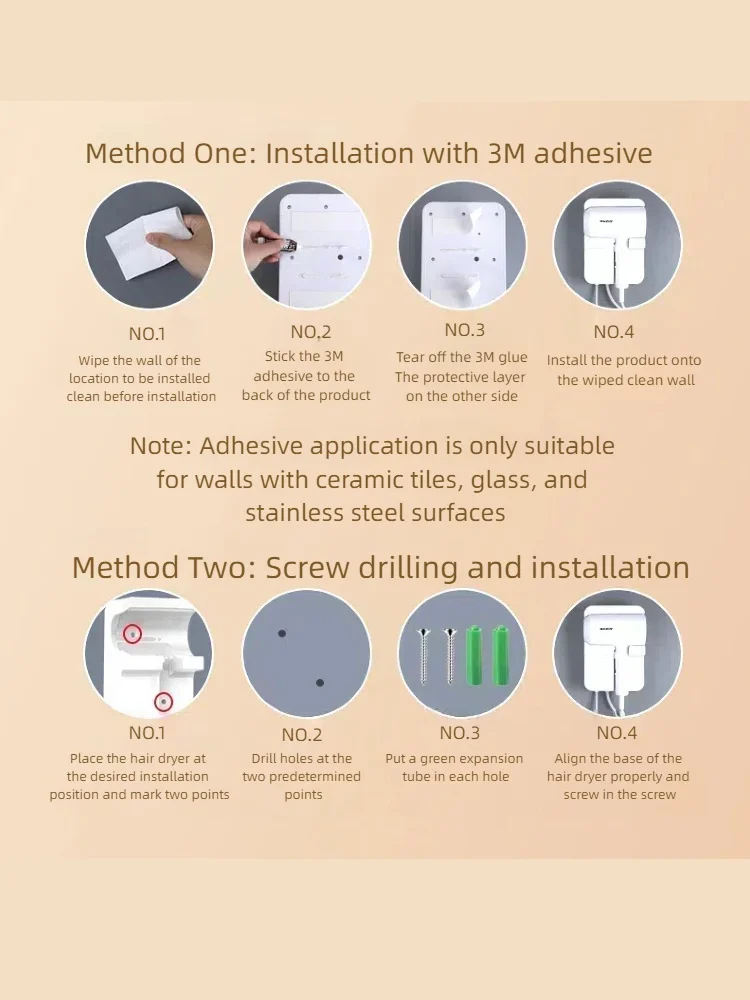 Method One: Installation with 3M adhesive

NO.1
Wipe the wall of the location to be installed clean before installation

NO,2
Stick the 3M adhesive to the back of the product

NO.3
Tear off the 3M glue The protective layer on the other side

NO.4
Install the product onto the wiped clean wall

Note: Adhesive application is only suitable for walls with ceramic tiles, glass, and stainless steel surfaces

Method Two: Screw drilling and installation

NO.1
Place the hair dryer at the desired installation position and mark two points

NO.2
Drill holes at the two predetermined points

NO.3
Put a green expansion tube in each hole

NO.4
Align the base of the hair dryer properly and screw in the screw