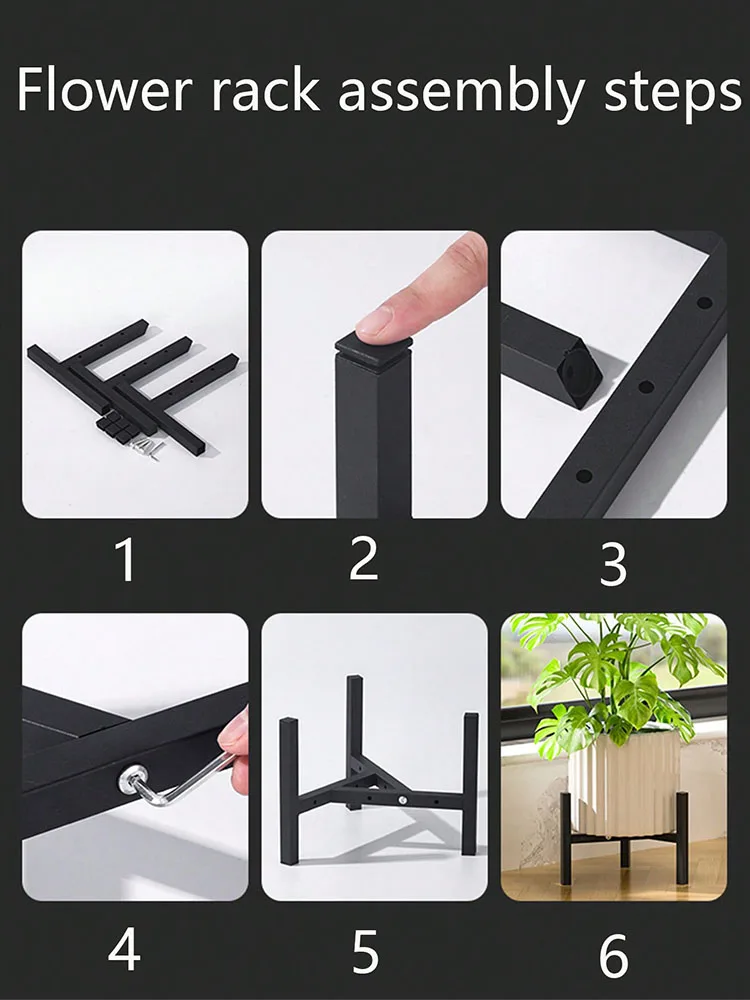 Flower rack assembly steps

1

2

3

4

5

6