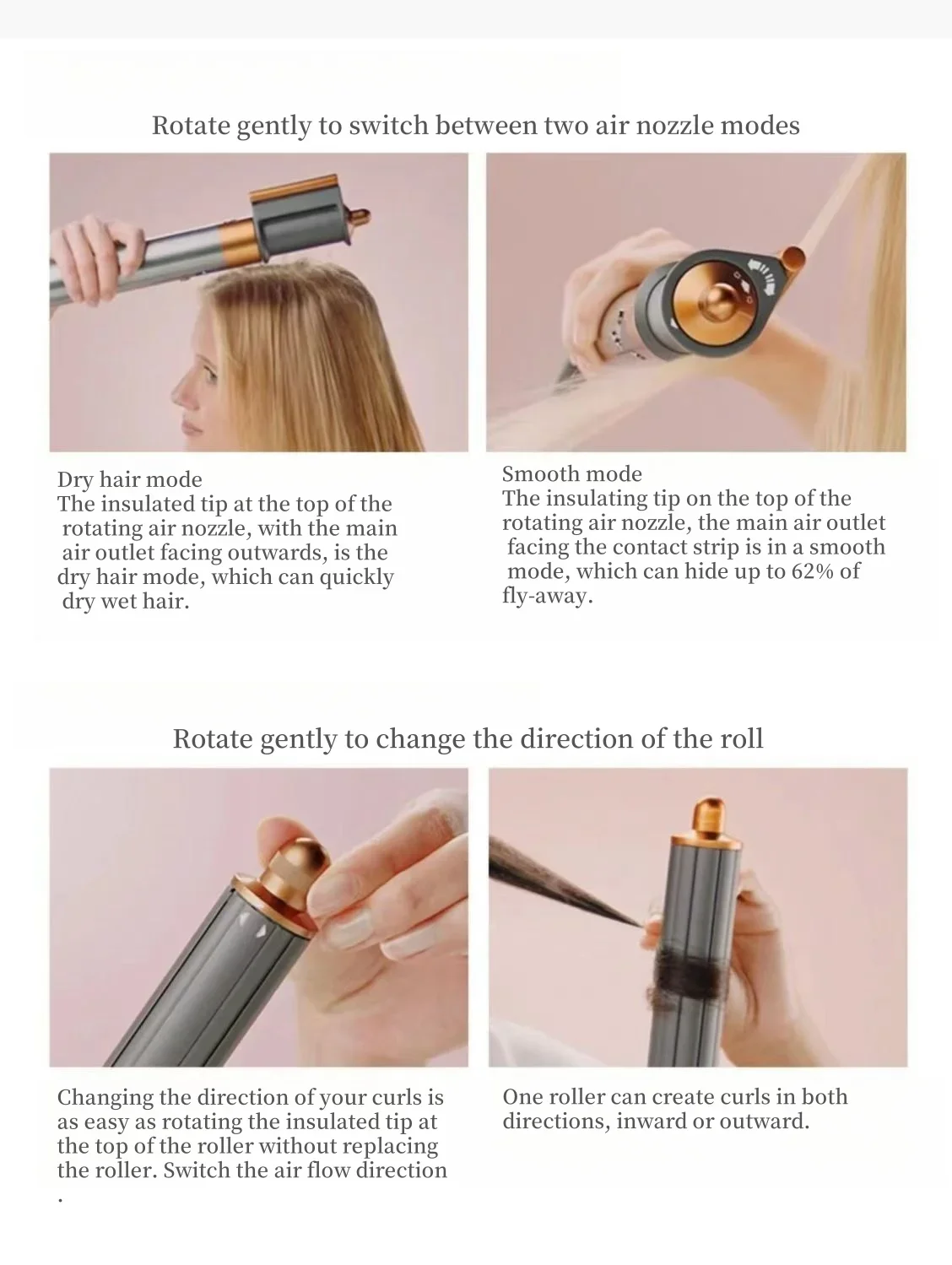 Rotate gently to switch between two air nozzle modes

Dry hair mode
The insulated tip at the top of the rotating air nozzle, with the main air outlet facing outwards, is the dry hair mode, which can quickly dry wet hair.

Smooth mode
The insulating tip on the top of the rotating air nozzle, the main air outlet facing the contact strip is in a smooth mode, which can hide up to 62% of fly-away.

Rotate gently to change the direction of the roll

Changing the direction of your curls is as easy as rotating the insulated tip at the top of the roller without replacing the roller. Switch the air flow direction
.

One roller can create curls in both directions, inward or outward.