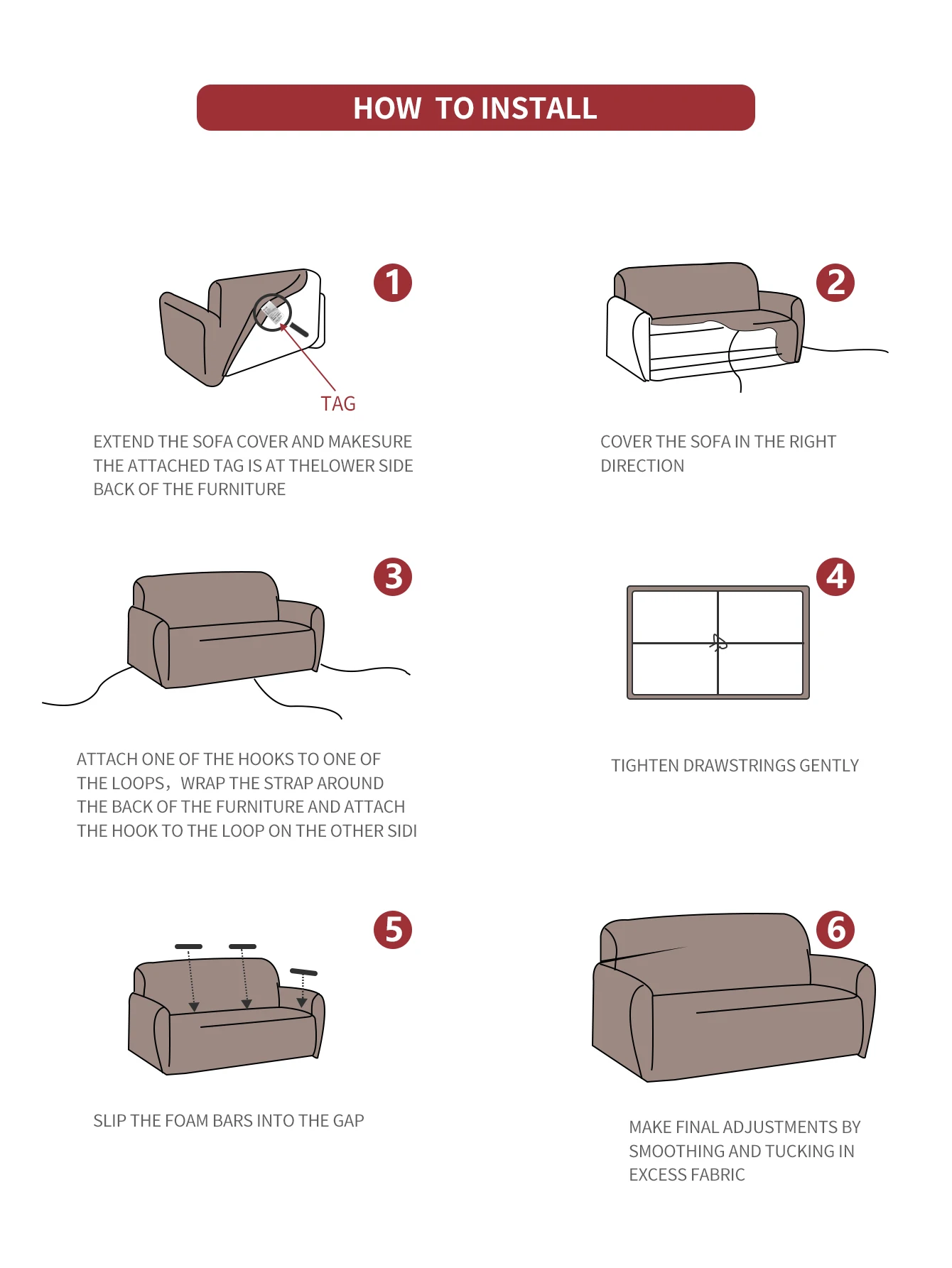 HOW TO INSTALL

1

TAG

EXTEND THE SOFA COVER AND MAKESURE THE ATTACHED TAG IS AT THELOWER SIDE BACK OF THE FURNITURE

2

COVER THE SOFA IN THE RIGHT DIRECTION

3

ATTACH ONE OF THE HOOKS TO ONE OF THE LOOPS，WRAP THE STRAP AROUND THE BACK OF THE FURNITURE AND ATTACH THE HOOK TO THE LOOP ON THE OTHER SIDI

4

TIGHTEN DRAWSTRINGS GENTLY

5

SLIP THE FOAM BARS INTO THE GAP

6

MAKE FINAL ADJUSTMENTS BY SMOOTHING AND TUCKING IN EXCESS FABRIC