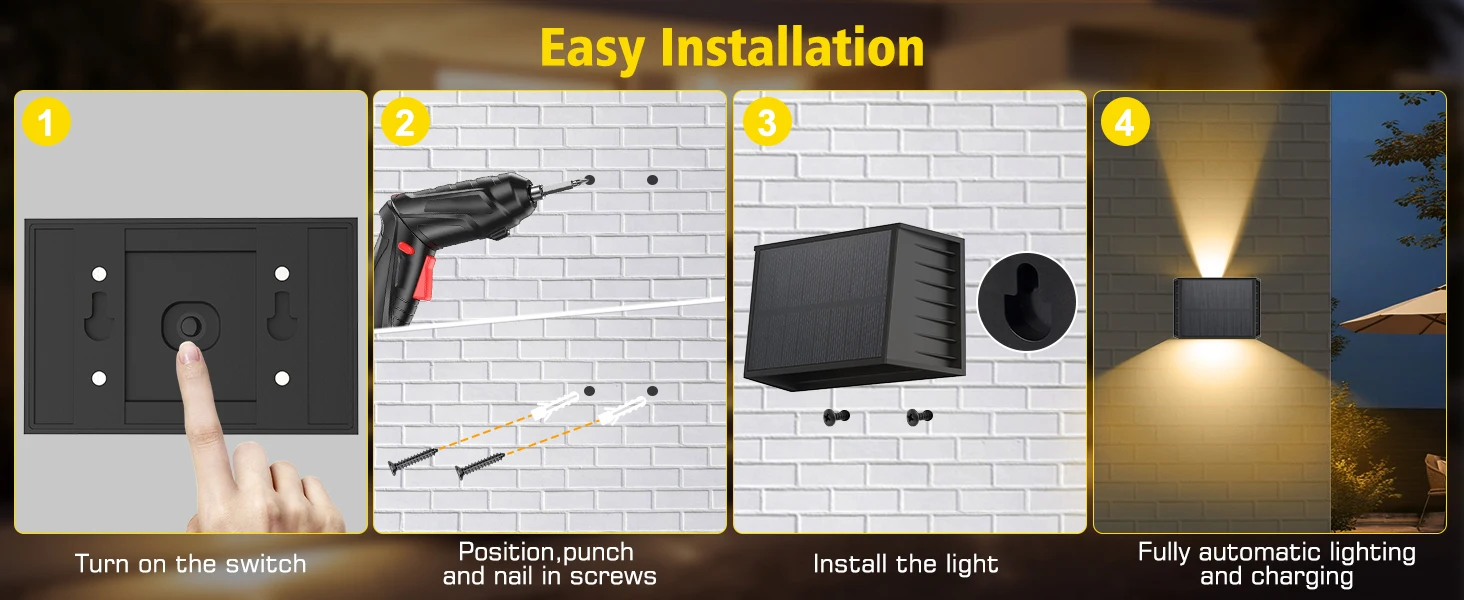 Easy Installation

1

Turn on the switch

2

Position,punch and nail in screws

3

Install the light

4

Fully automatic lighting and charging