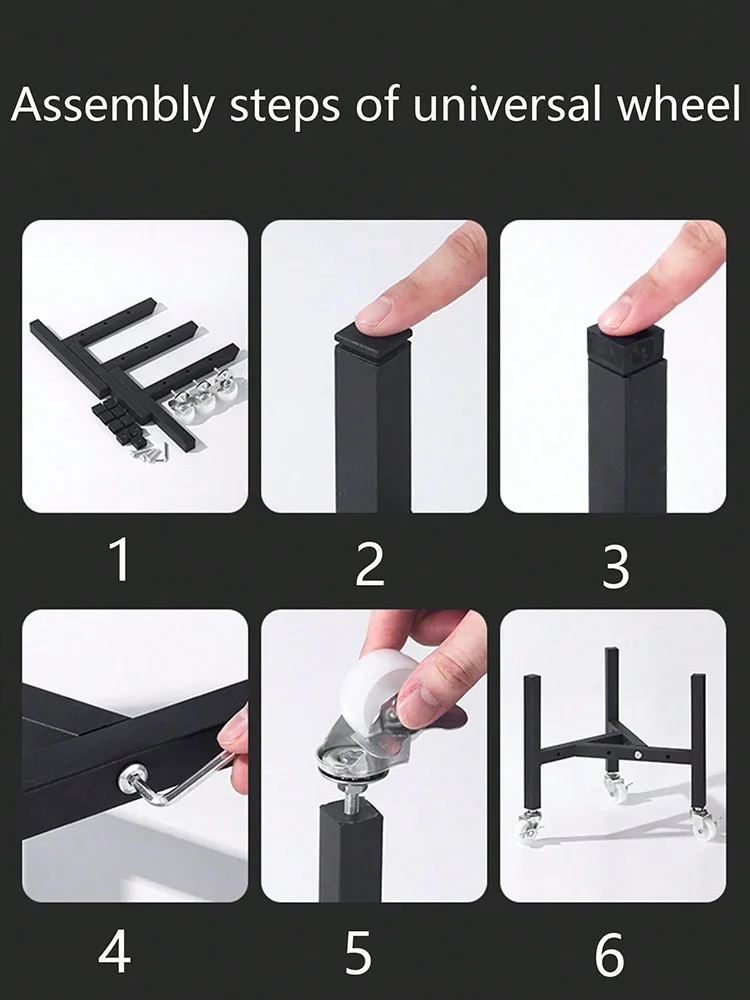 Assembly steps of universal wheel

1

2

3

4

5

6