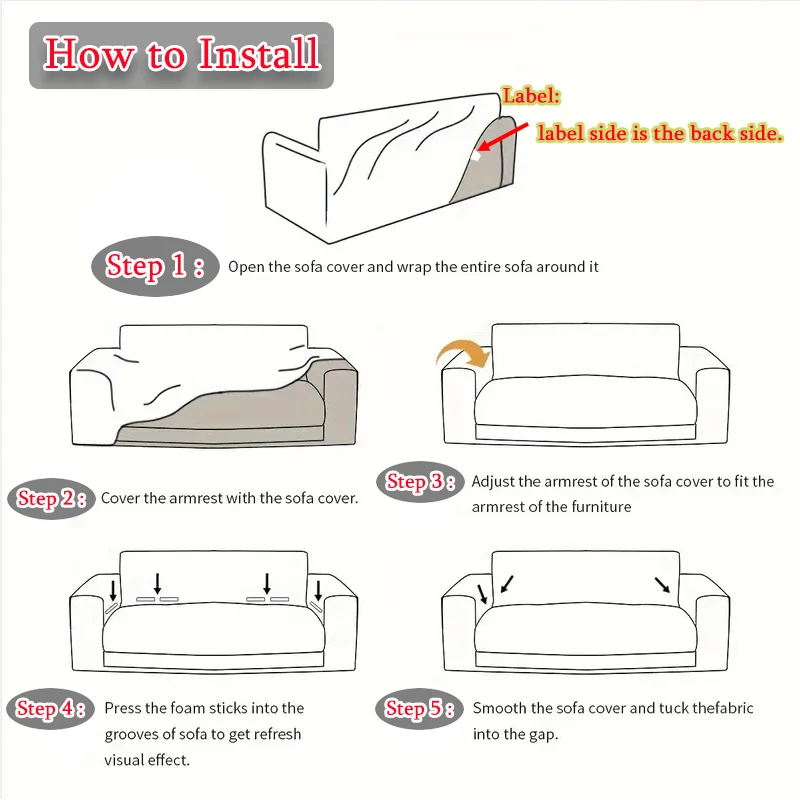 How to Install

Label:
label side is the back side.

Step 1 : Open the sofa cover and wrap the entire sofa around it

Step 2 : Cover the armrest with the sofa cover.

Step 3 : Adjust the armrest of the sofa cover to fit the armrest of the furniture

Step 4 : Press the foam sticks into the grooves of sofa to get refresh visual effect.

Step 5 : Smooth the sofa cover and tuck thefabric into the gap.