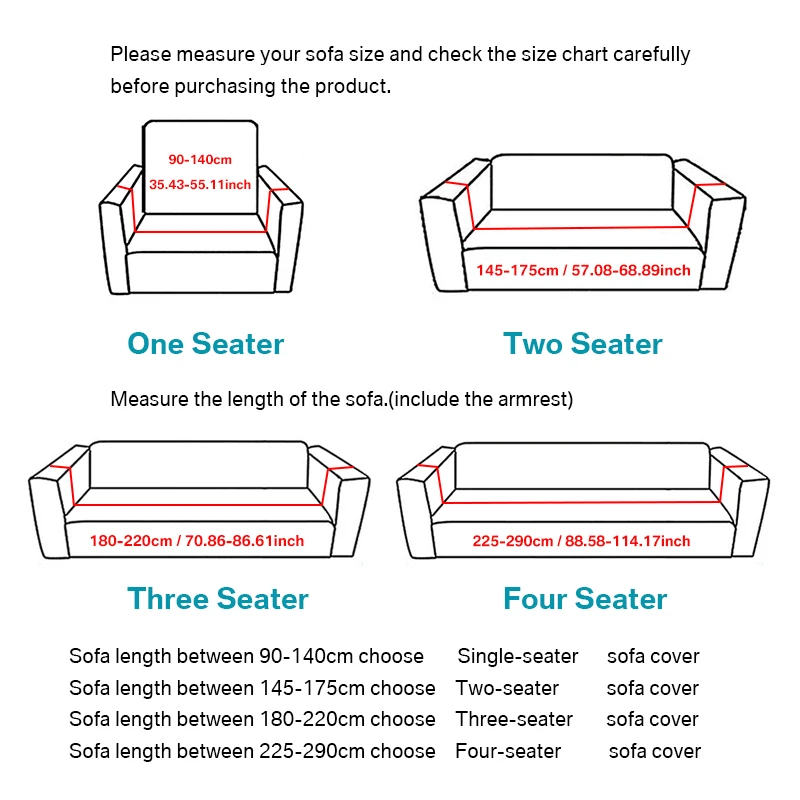 Please measure your sofa size and check the size chart carefully before purchasing the product.

90-140cm
35.43-55.11inch

145-175cm / 57.08-68.89inch

One Seater

Two Seater

Measure the length of the sofa.(include the armrest)

180-220cm / 70.86-86.61inch

225-290cm / 88.58-114.17inch

Three Seater

Four Seater

Sofa length between 90-140cm choose Single-seater sofa cover
Sofa length between 145-175cm choose Two-seater sofa cover
Sofa length between 180-220cm choose Three-seater sofa cover
Sofa length between 225-290cm choose Four-seater sofa cover