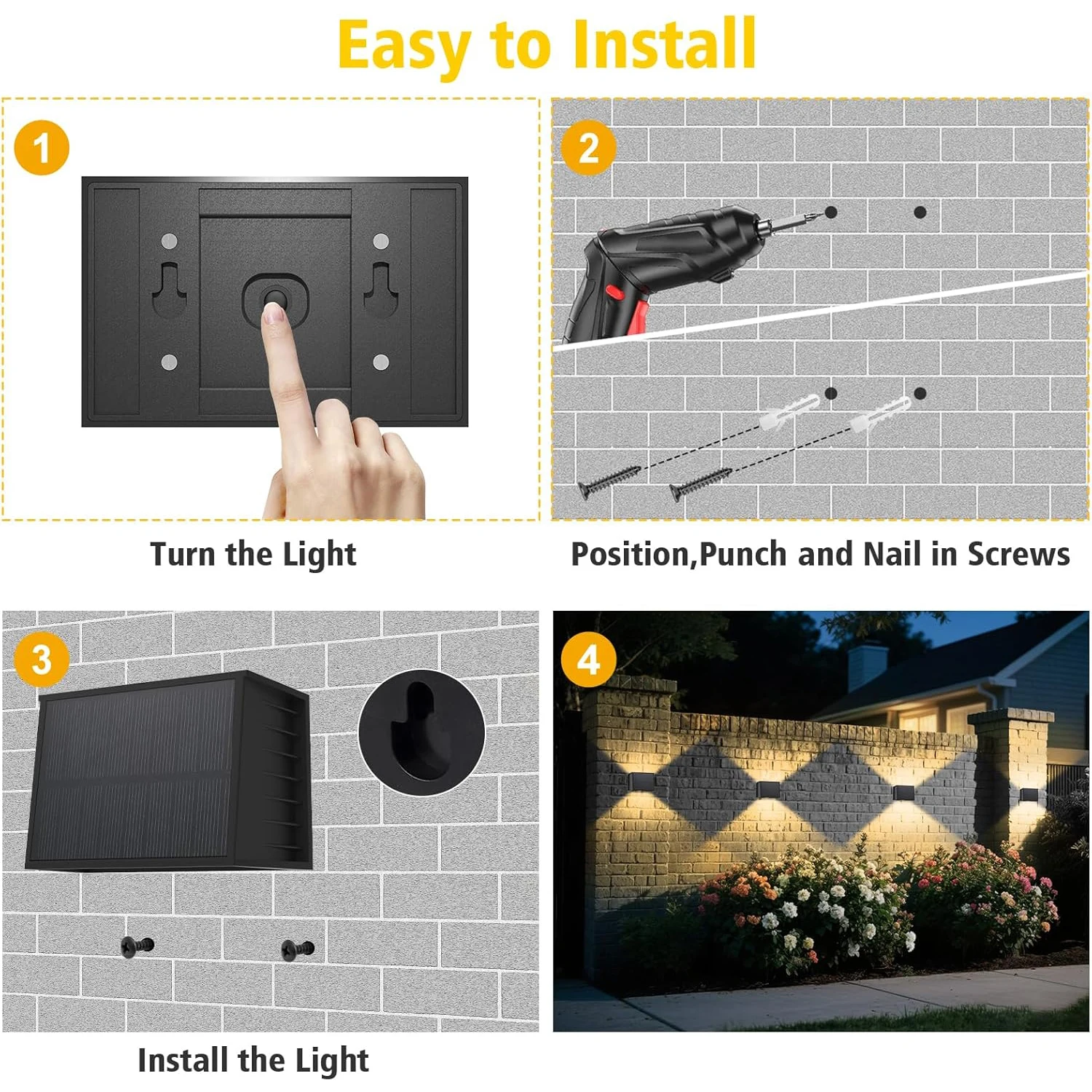 Easy to Install

1

Turn the Light

2

Position,Punch and Nail in Screws

3

Install the Light

4