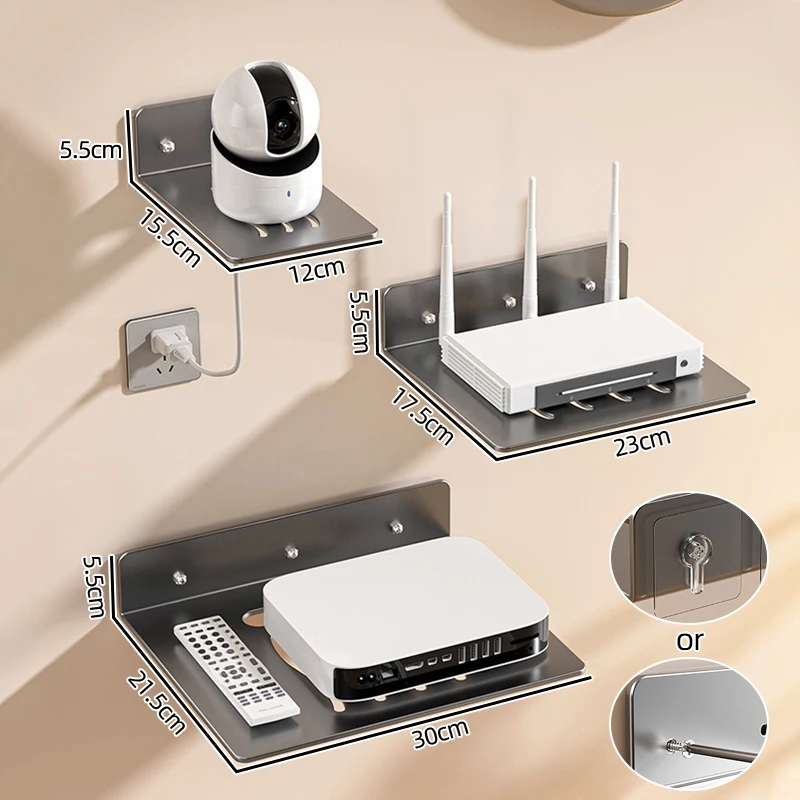 5.5cm
15.5cm
12cm
5.5cm
17.5cm
23cm
5.5cm
21.5cm
30cm
or