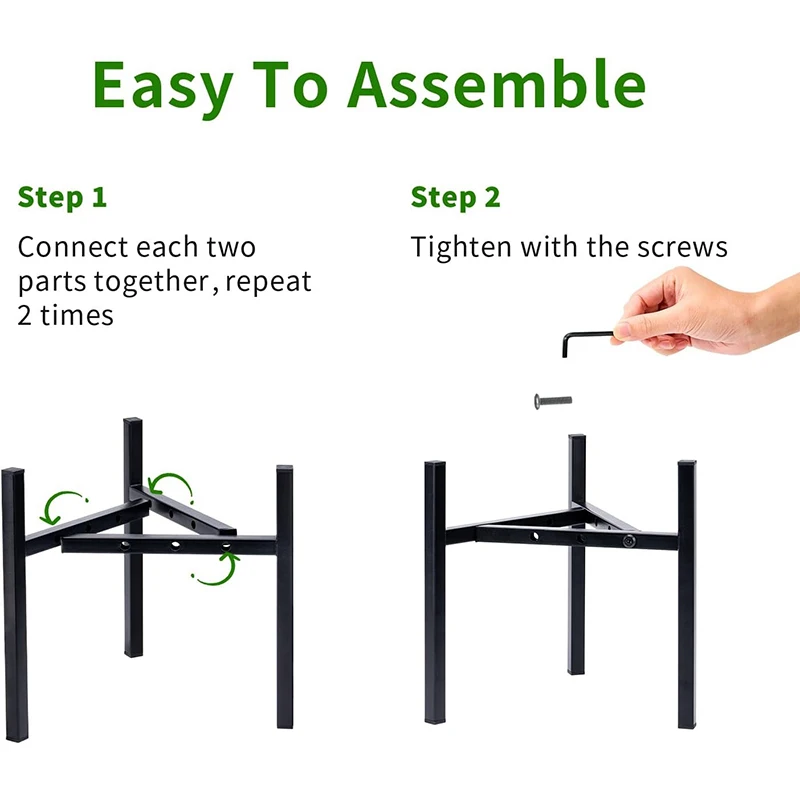 Easy To Assemble

Step 1

Connect each two parts together, repeat 2 times

Step 2

Tighten with the screws