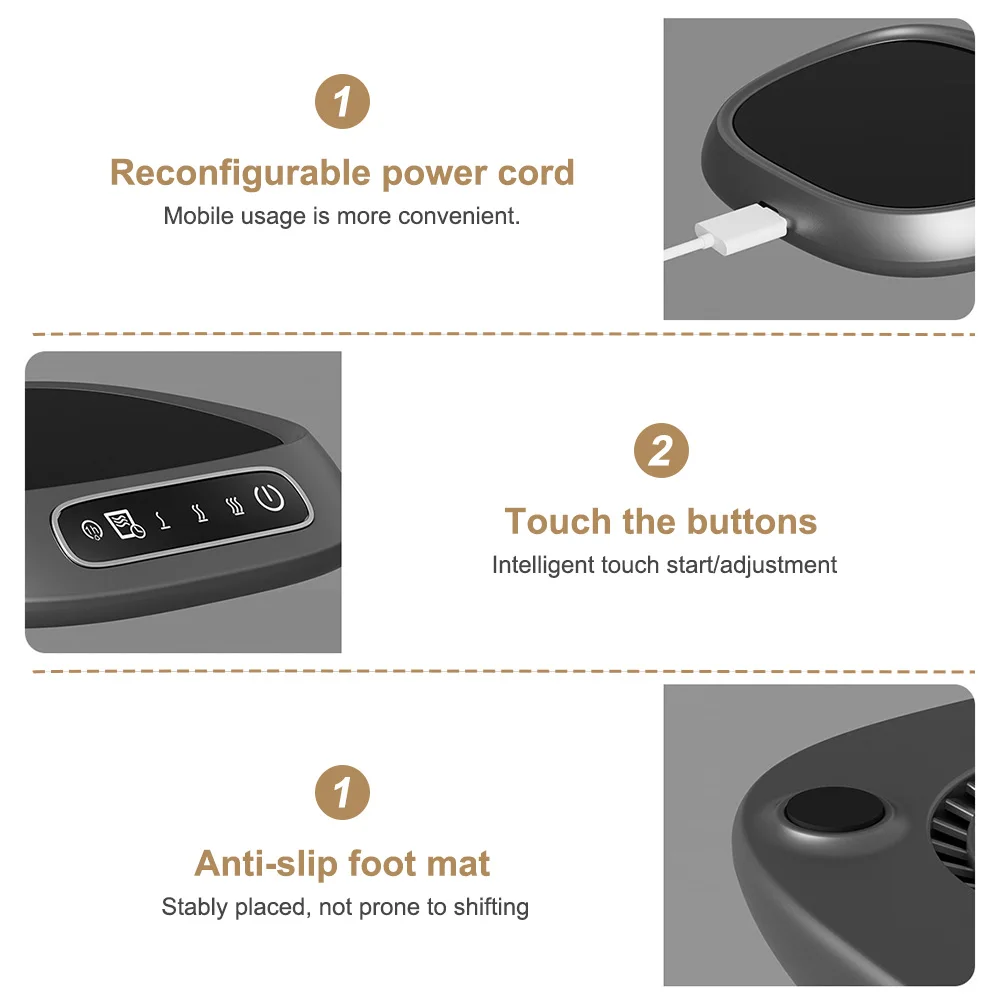 1

Reconfigurable power cord

Mobile usage is more convenient.

2

Touch the buttons

Intelligent touch start/adjustment

1

Anti-slip foot mat

Stably placed, not prone to shifting