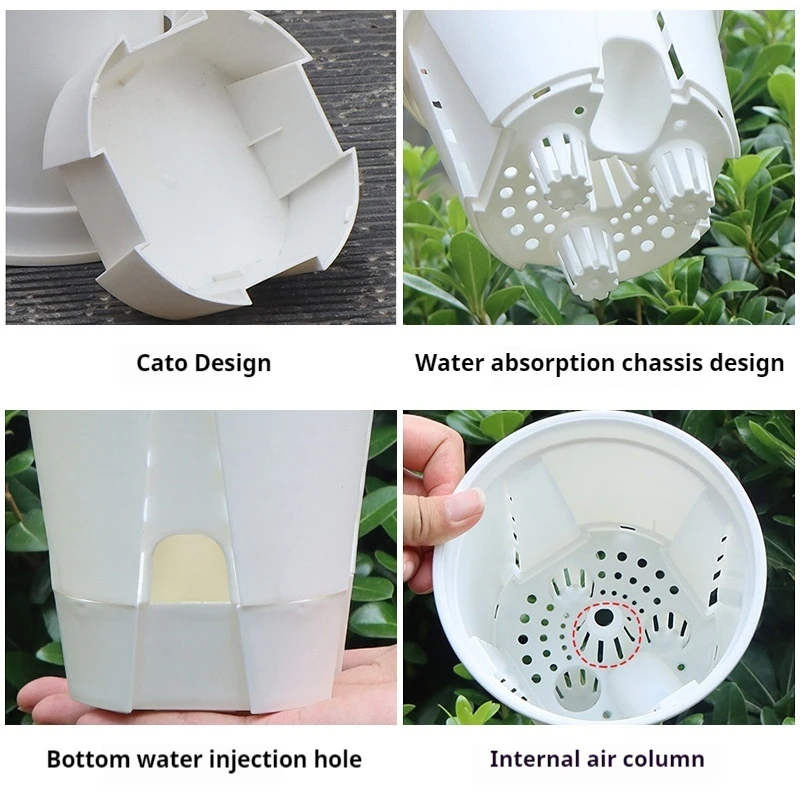 Cato Design

Water absorption chassis design

Bottom water injection hole

Internal air column