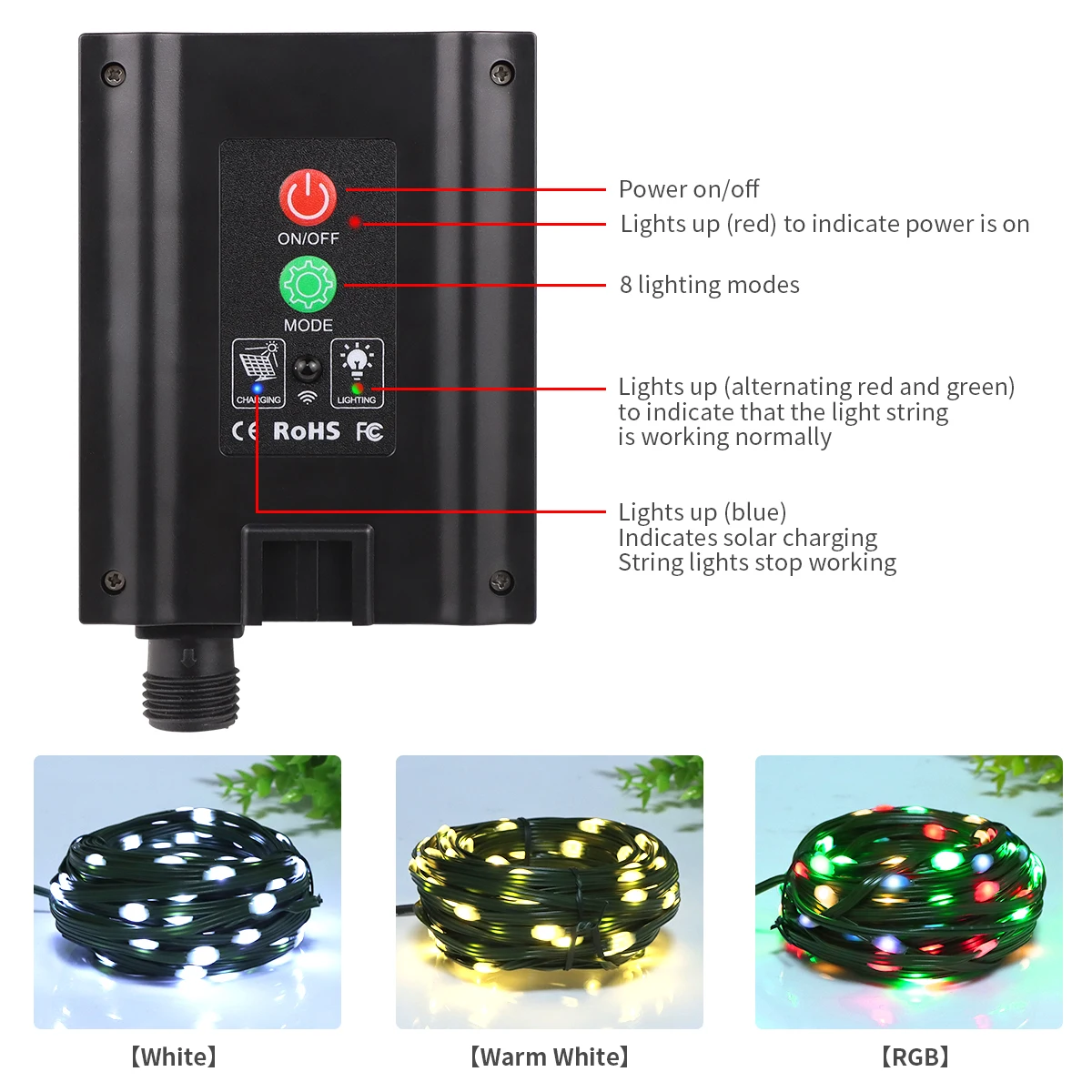 ON/OFF

MODE

CHARGING

LIGHTING

CE RoHS FC

Power on/off

Lights up (red) to indicate power is on

8 lighting modes

Lights up (alternating red and green) to indicate that the light string is working normally

Lights up (blue)
Indicates solar charging
String lights stop working

【White】

【Warm White】

【RGB】