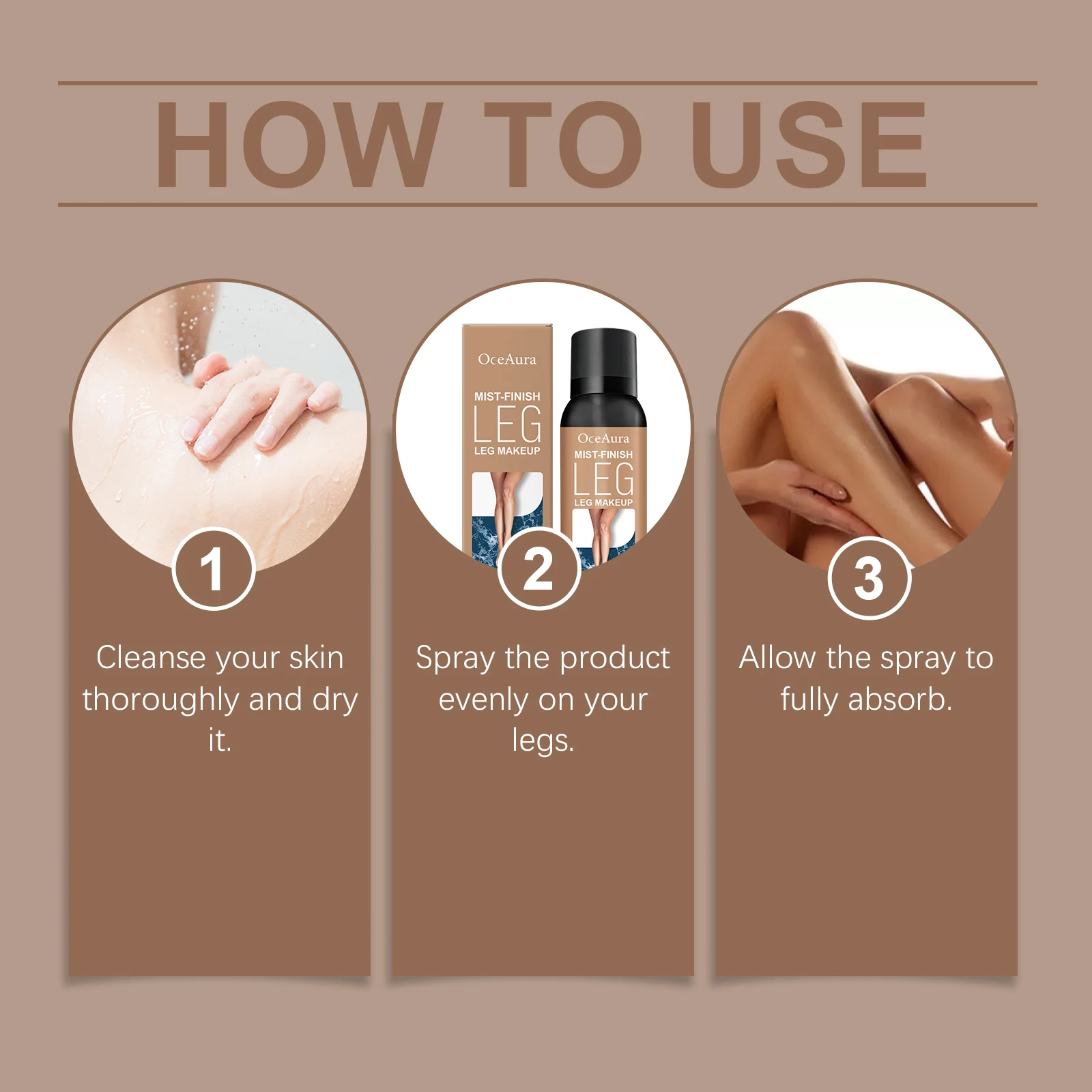 HOW TO USE

1

Cleanse your skin thoroughly and dry it.

OceAura
MIST-FINISH
LEG
LEG MAKEUP

OceAura
MIST-FINISH
LEG
LEG MAKEUP

2

Spray the product evenly on your legs.

3

Allow the spray to fully absorb.