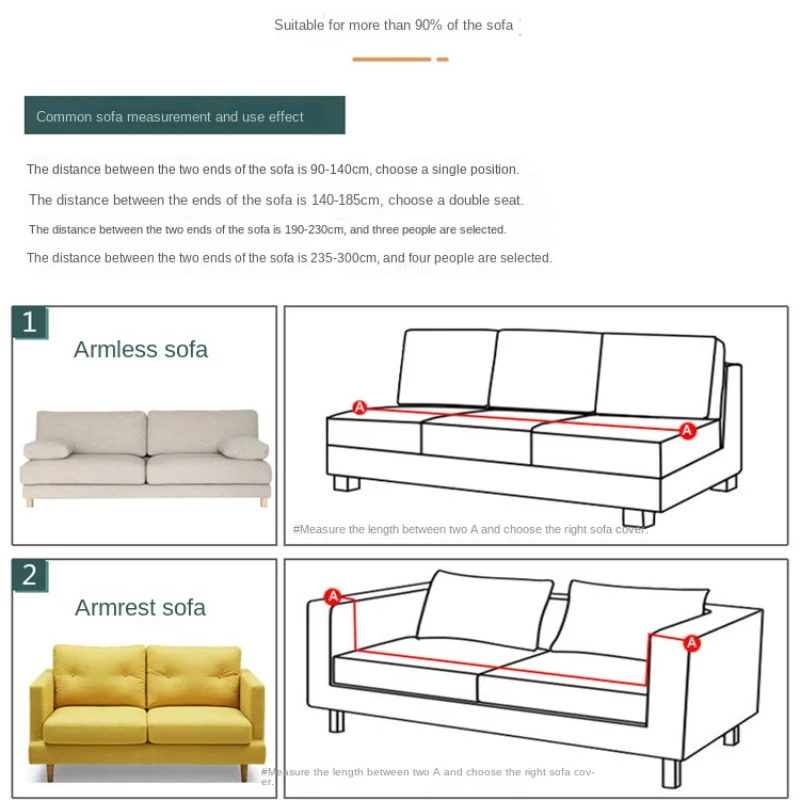 Suitable for more than 90% of the sofa

Common sofa measurement and use effect

The distance between the two ends of the sofa is 90-140cm, choose a single position.

The distance between the ends of the sofa is 140-185cm, choose a double seat.

The distance between the two ends of the sofa is 190-230cm, and three people are selected.

The distance between the two ends of the sofa is 235-300cm, and four people are selected.

1

Armless sofa

A

A

#Measure the length between two A and choose the right sofa cover.

2

Armrest sofa

A

A

#Measure the length between two A and choose the right sofa cover.