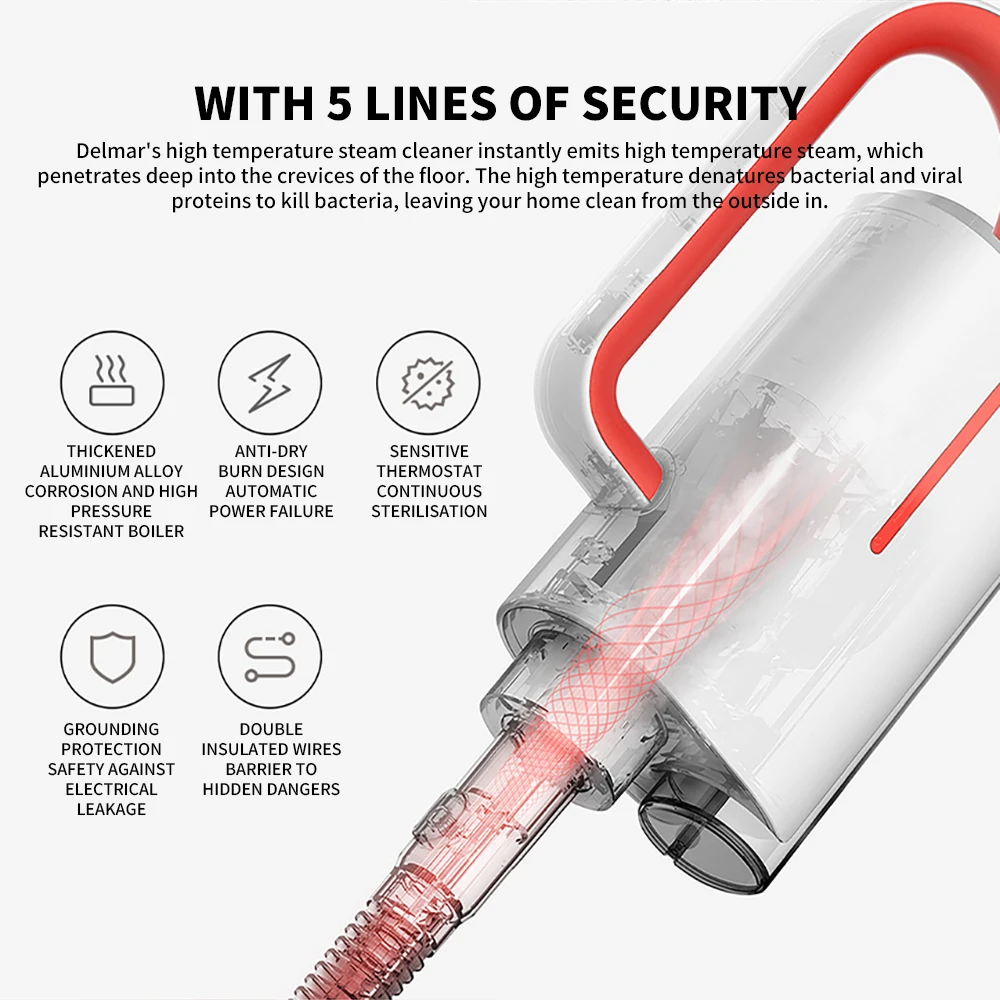 WITH 5 LINES OF SECURITY

Delmar's high temperature steam cleaner instantly emits high temperature steam, which penetrates deep into the crevices of the floor. The high temperature denatures bacterial and viral proteins to kill bacteria, leaving your home clean from the outside in.

THICKENED ALUMINIUM ALLOY CORROSION AND HIGH PRESSURE RESISTANT BOILER

ANTI-DRY BURN DESIGN AUTOMATIC POWER FAILURE

SENSITIVE THERMOSTAT CONTINUOUS STERILISATION

GROUNDING PROTECTION SAFETY AGAINST ELECTRICAL LEAKAGE

DOUBLE INSULATED WIRES BARRIER TO HIDDEN DANGERS