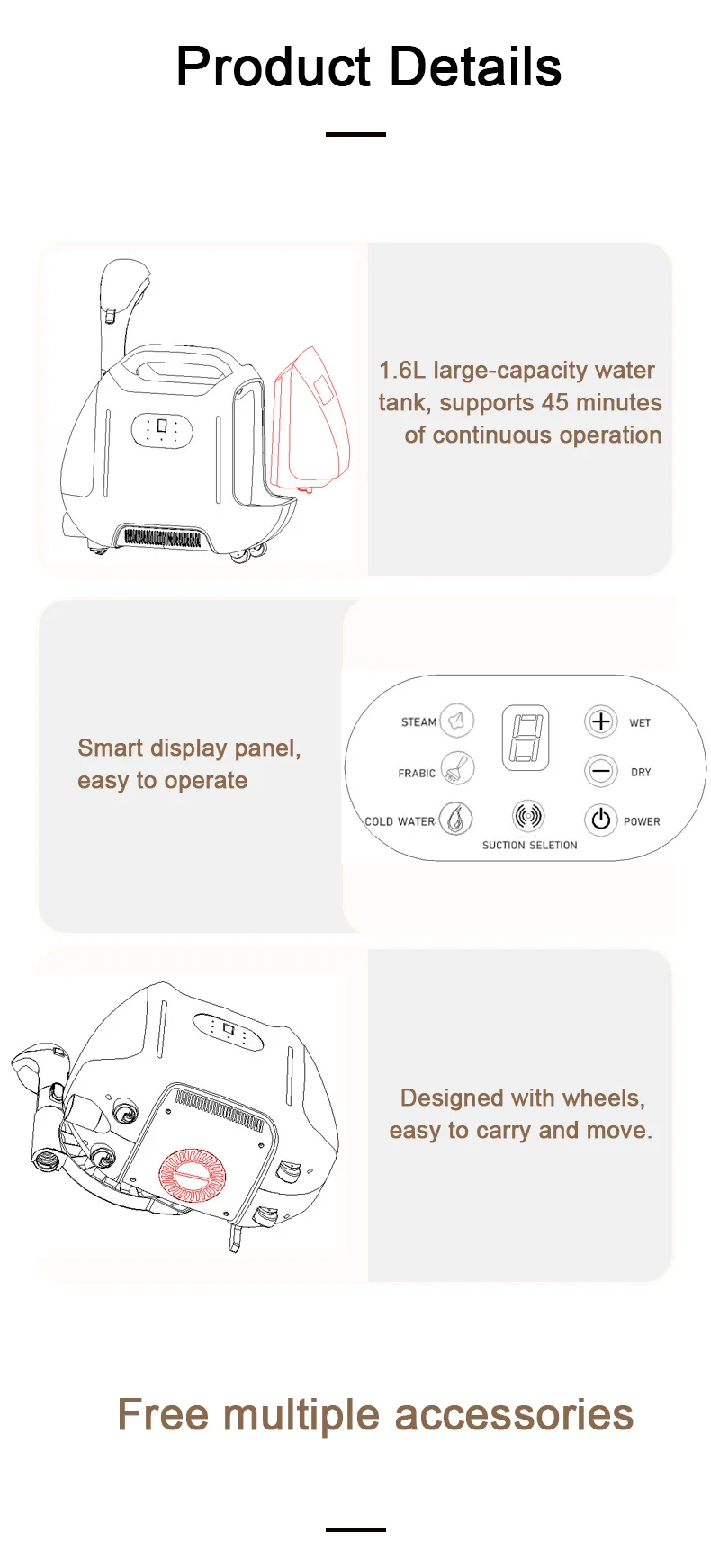 Product Details

1.6L large-capacity water tank, supports 45 minutes of continuous operation

Smart display panel, easy to operate

STEAM
FRABIC
COLD WATER
SUCTION SELETION
WET
DRY
POWER

Designed with wheels, easy to carry and move.

Free multiple accessories