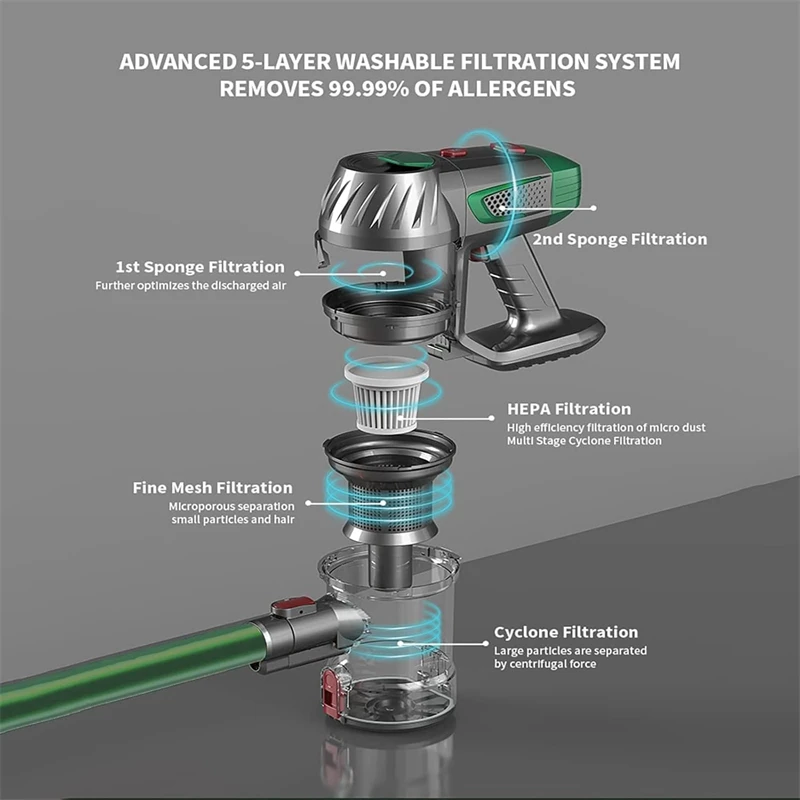 ADVANCED 5-LAYER WASHABLE FILTRATION SYSTEM
REMOVES 99.99% OF ALLERGENS

2nd Sponge Filtration

1st Sponge Filtration
Further optimizes the discharged air

HEPA Filtration
High efficiency filtration of micro dust
Multi Stage Cyclone Filtration

Fine Mesh Filtration
Microporous separation
small particles and hair

Cyclone Filtration
Large particles are separated
by centrifugal force