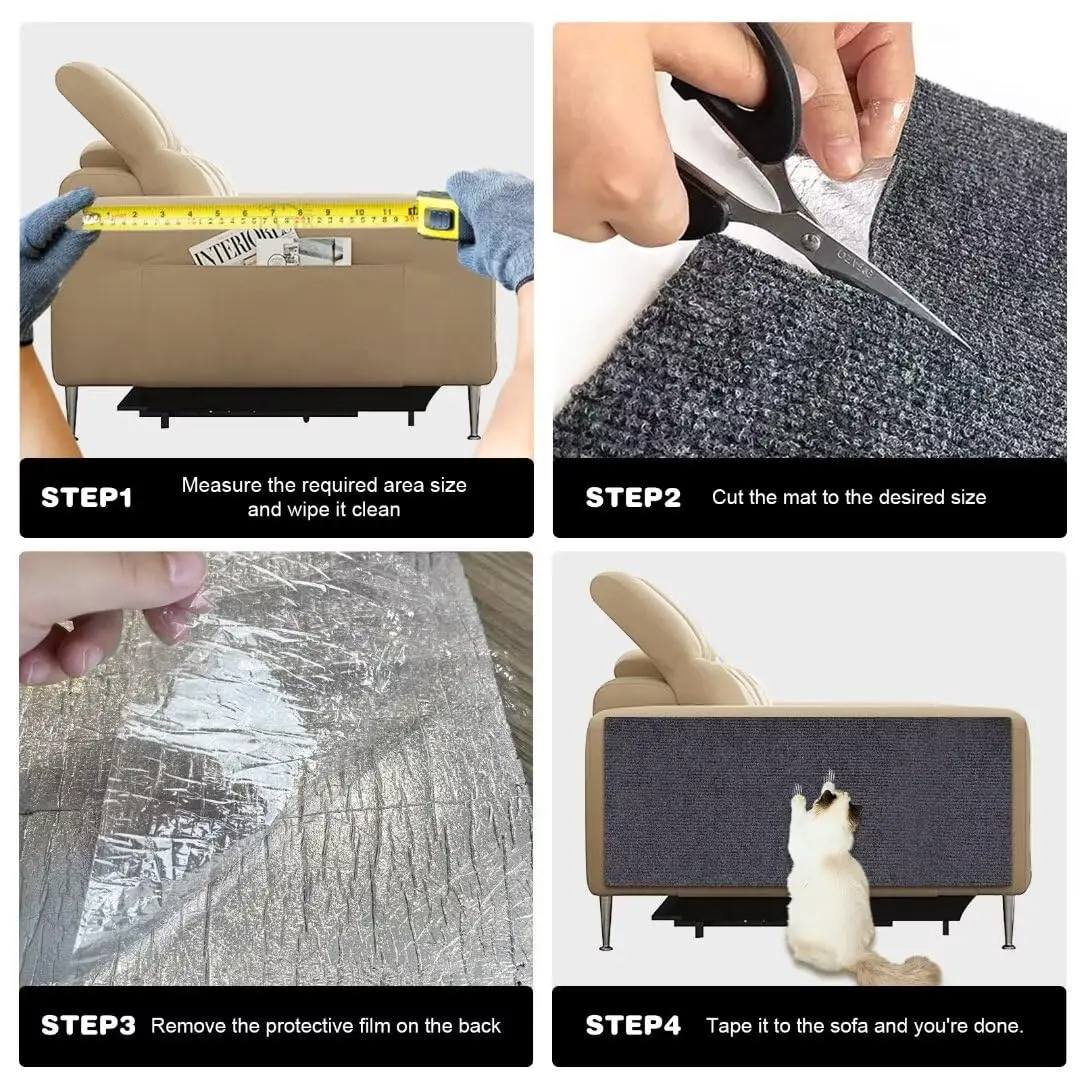 INTERIOR

STEP1 Measure the required area size and wipe it clean

STEP2 Cut the mat to the desired size

STEP3 Remove the protective film on the back

STEP4 Tape it to the sofa and you're done.