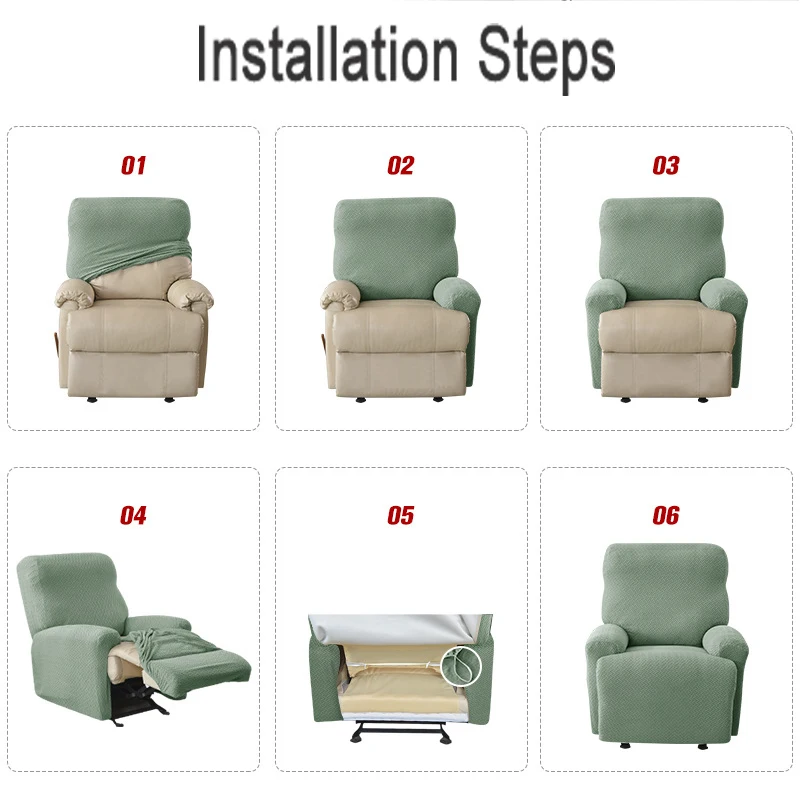 Installation Steps

01

02

03

04

05

06