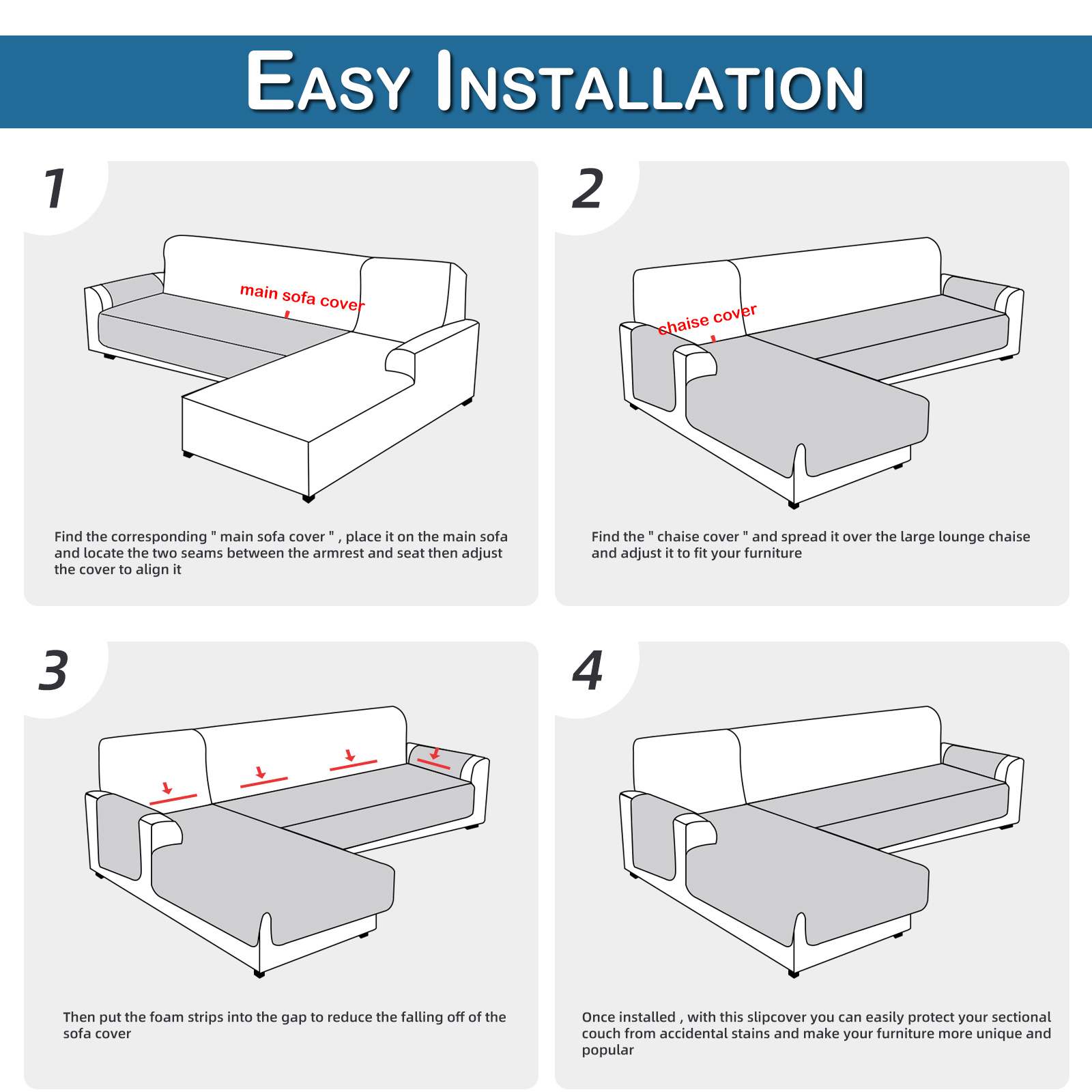 EASY INSTALLATION

1

main sofa cover

Find the corresponding " main sofa cover " , place it on the main sofa and locate the two seams between the armrest and seat then adjust the cover to align it

2

chaise cover

Find the " chaise cover " and spread it over the large lounge chaise and adjust it to fit your furniture

3

Then put the foam strips into the gap to reduce the falling off of the sofa cover

4

Once installed , with this slipcover you can easily protect your sectional couch from accidental stains and make your furniture more unique and popular