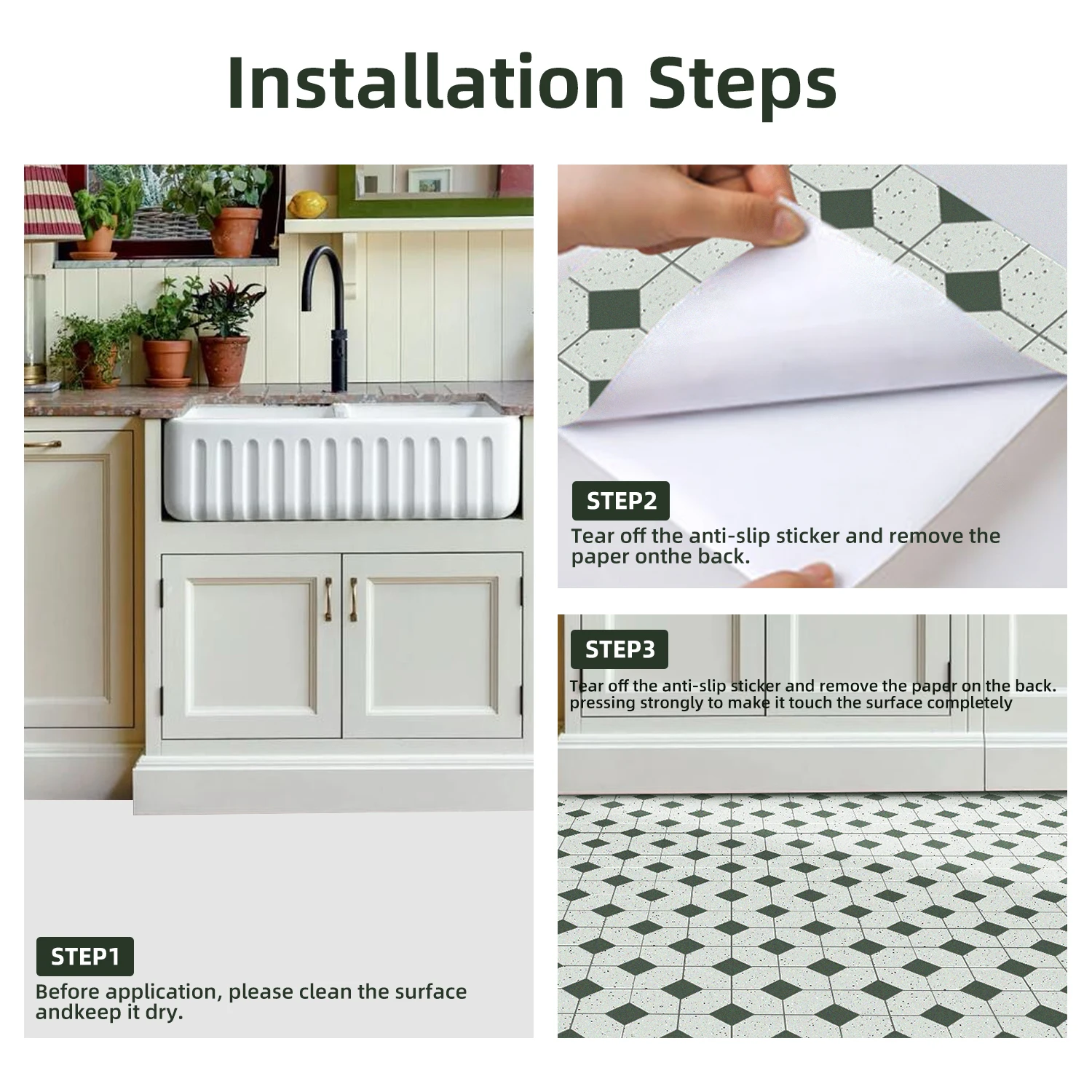 Installation Steps

STEP1
Before application, please clean the surface andkeep it dry.

STEP2
Tear off the anti-slip sticker and remove the paper onthe back.

STEP3
Tear off the anti-slip sticker and remove the paper on the back. pressing strongly to make it touch the surface completely