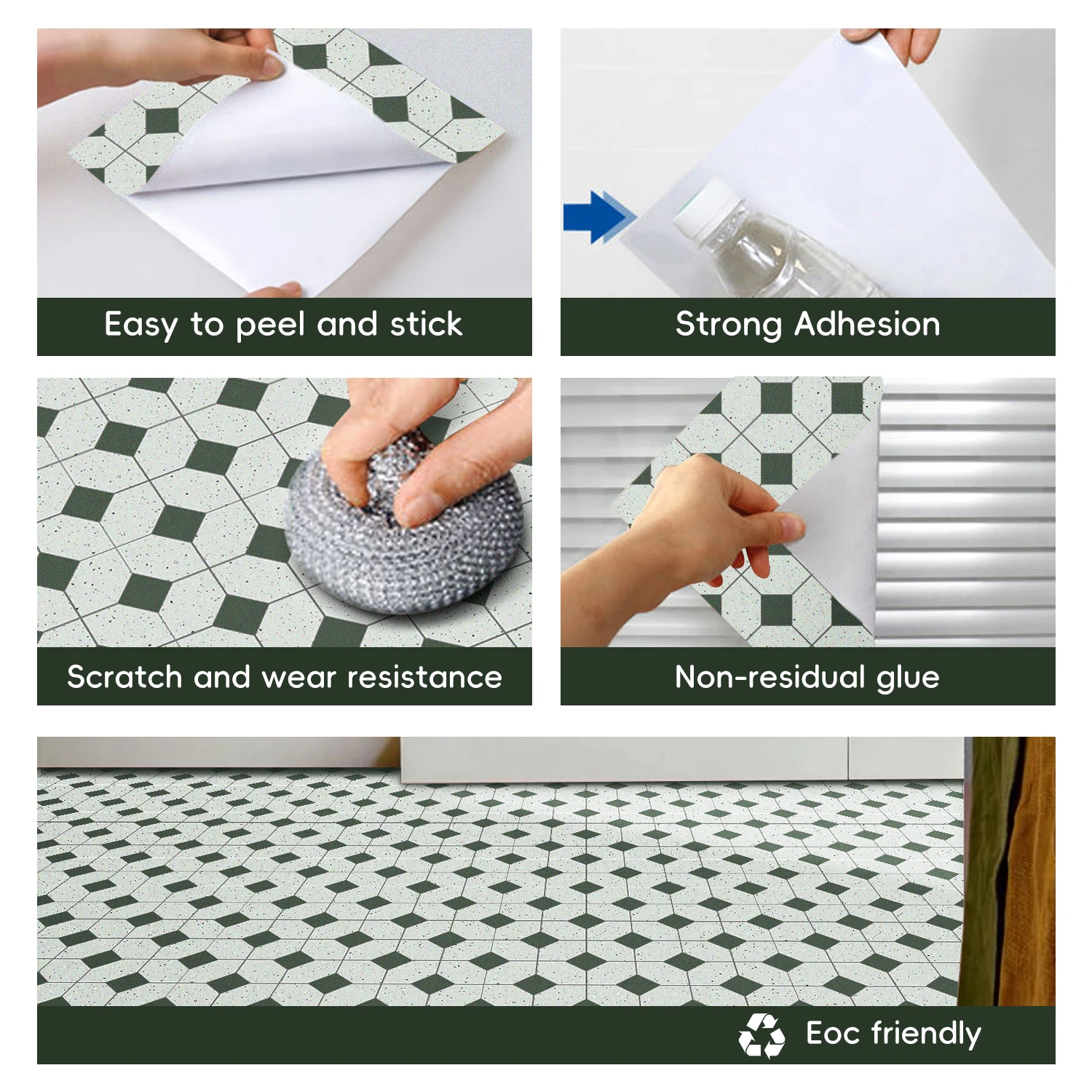 Easy to peel and stick

Strong Adhesion

Scratch and wear resistance

Non-residual glue

Eoc friendly