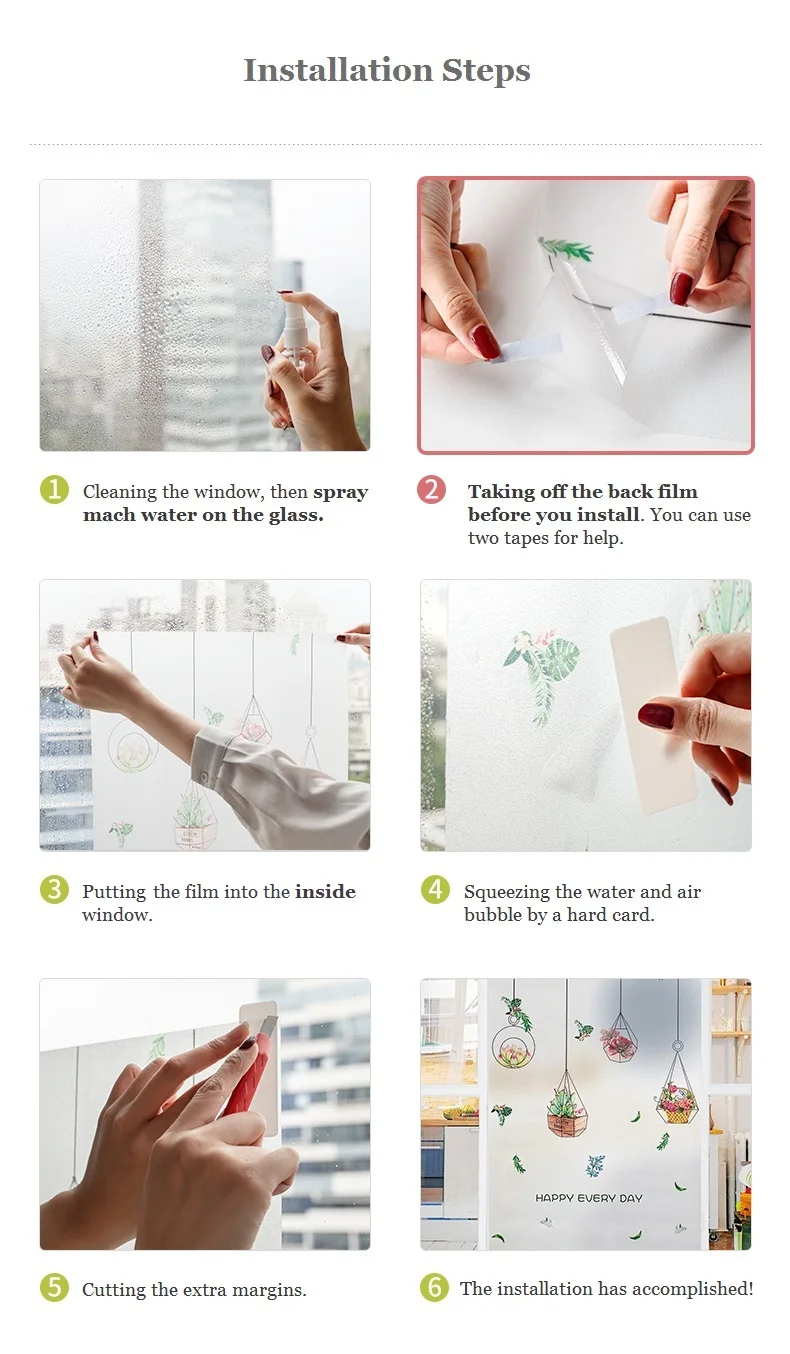 Installation Steps

1 Cleaning the window, then spray mach water on the glass.

2 Taking off the back film before you install. You can use two tapes for help.

3 Putting the film into the inside window.

4 Squeezing the water and air bubble by a hard card.

5 Cutting the extra margins.

HAPPY EVERY DAY

6 The installation has accomplished!