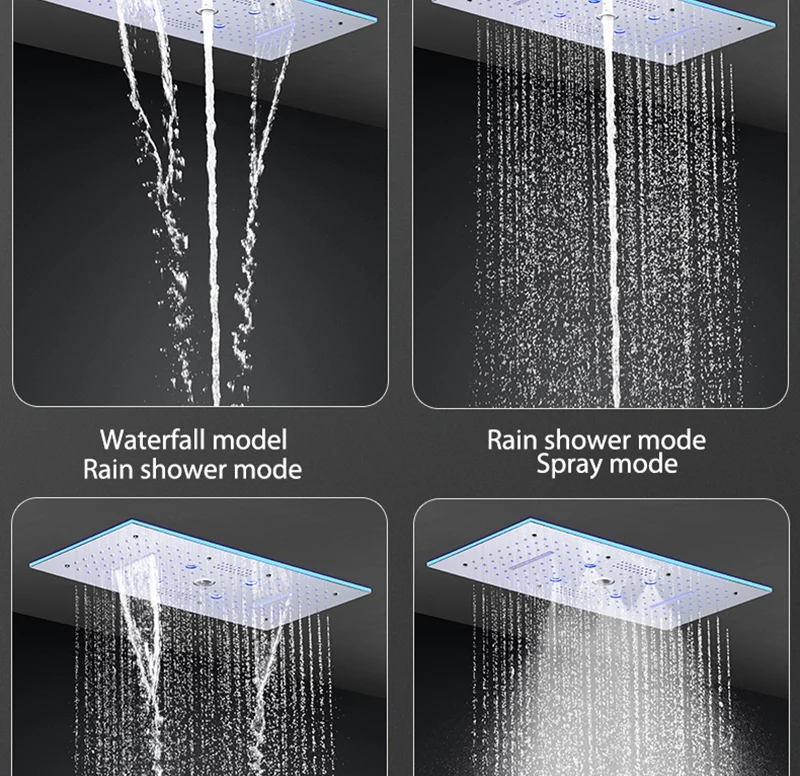 Waterfall model
Rain shower mode

Rain shower mode
Spray mode