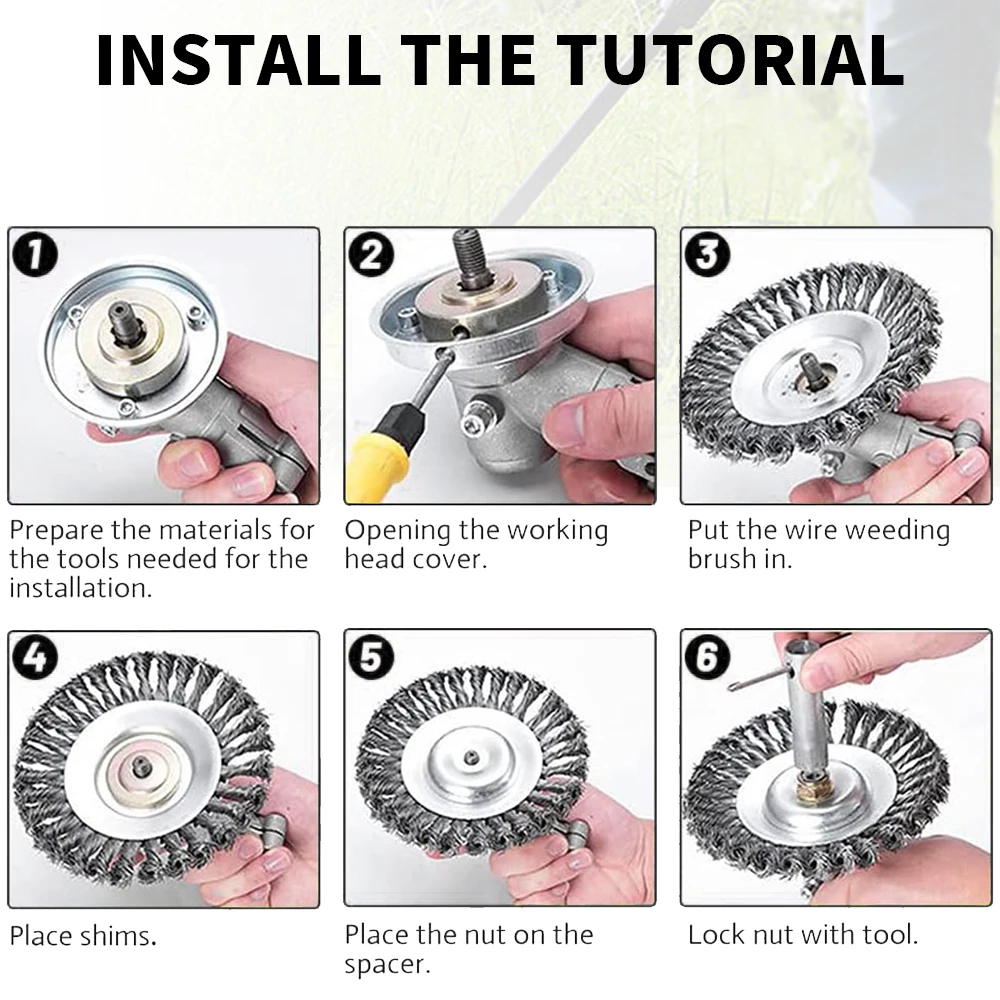 INSTALL THE TUTORIAL

1
Prepare the materials for the tools needed for the installation.

2
Opening the working head cover.

3
Put the wire weeding brush in.

4
Place shims.

5
Place the nut on the spacer.

6
Lock nut with tool.