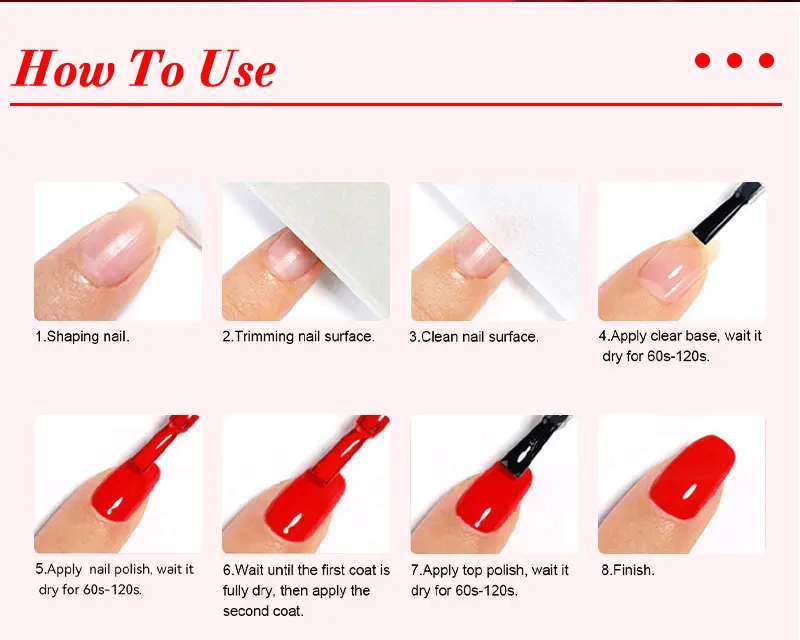 How To Use

1.Shaping nail.

2.Trimming nail surface.

3.Clean nail surface.

4.Apply clear base, wait it dry for 60s-120s.

5.Apply  nail polish, wait it dry for 60s-120s.

6.Wait until the first coat is fully dry, then apply the second coat.

7.Apply top polish, wait it dry for 60s-120s.

8.Finish.