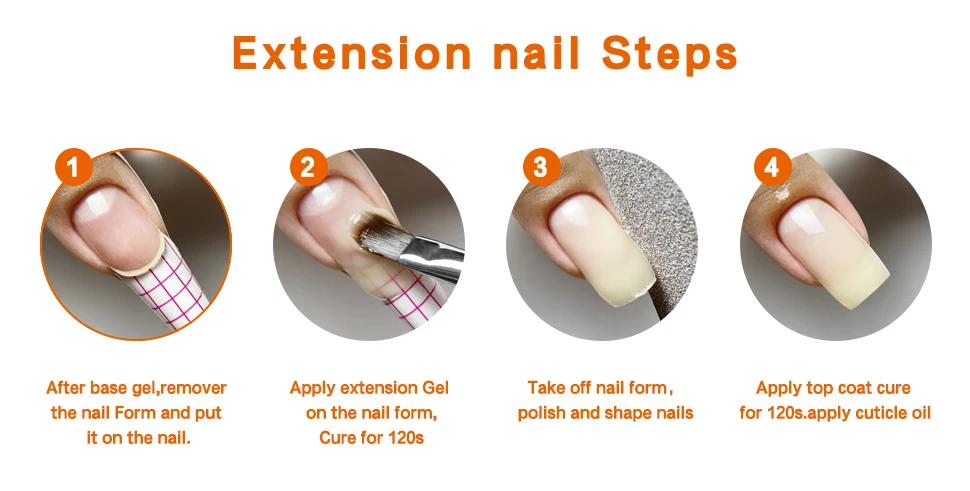 Extension nail Steps

1

After base gel,remover the nail Form and put it on the nail.

2

Apply extension Gel on the nail form, Cure for 120s

3

Take off nail form, polish and shape nails

4

Apply top coat cure for 120s.apply cuticle oil