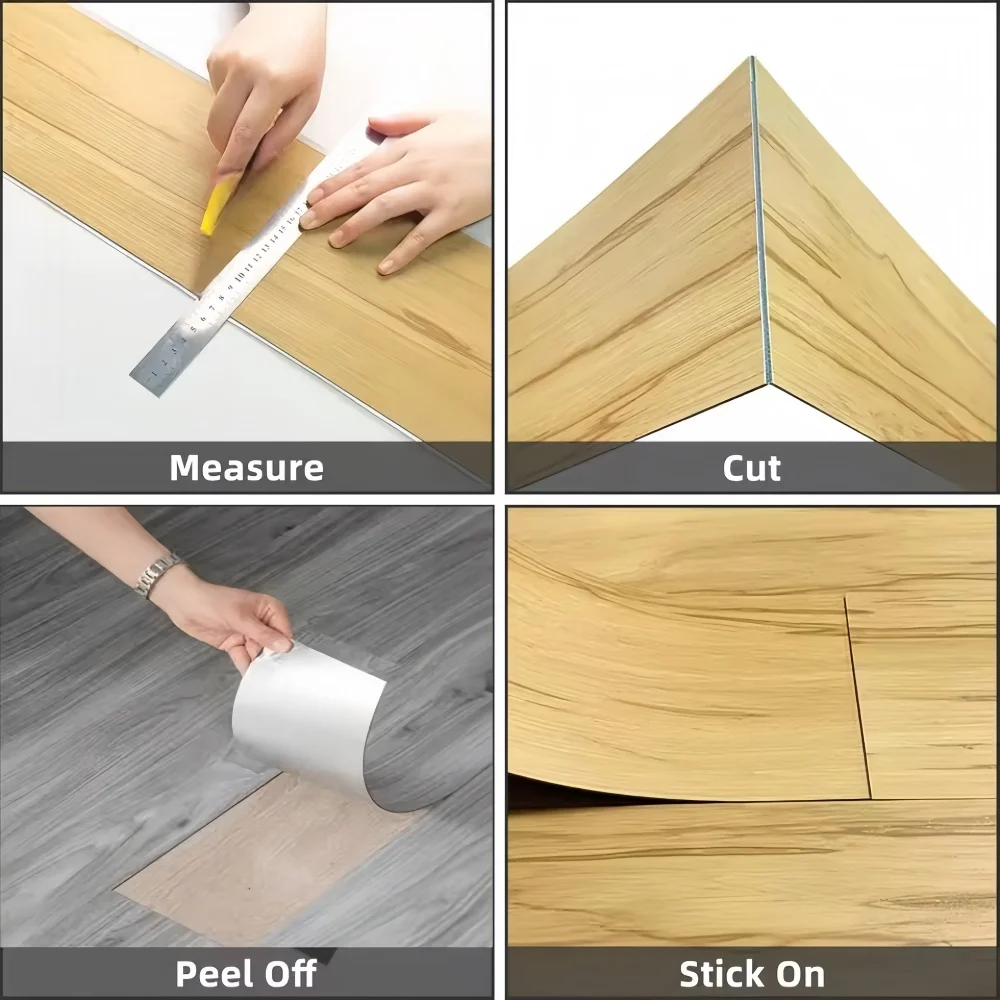 Measure

Cut

Peel Off

Stick On