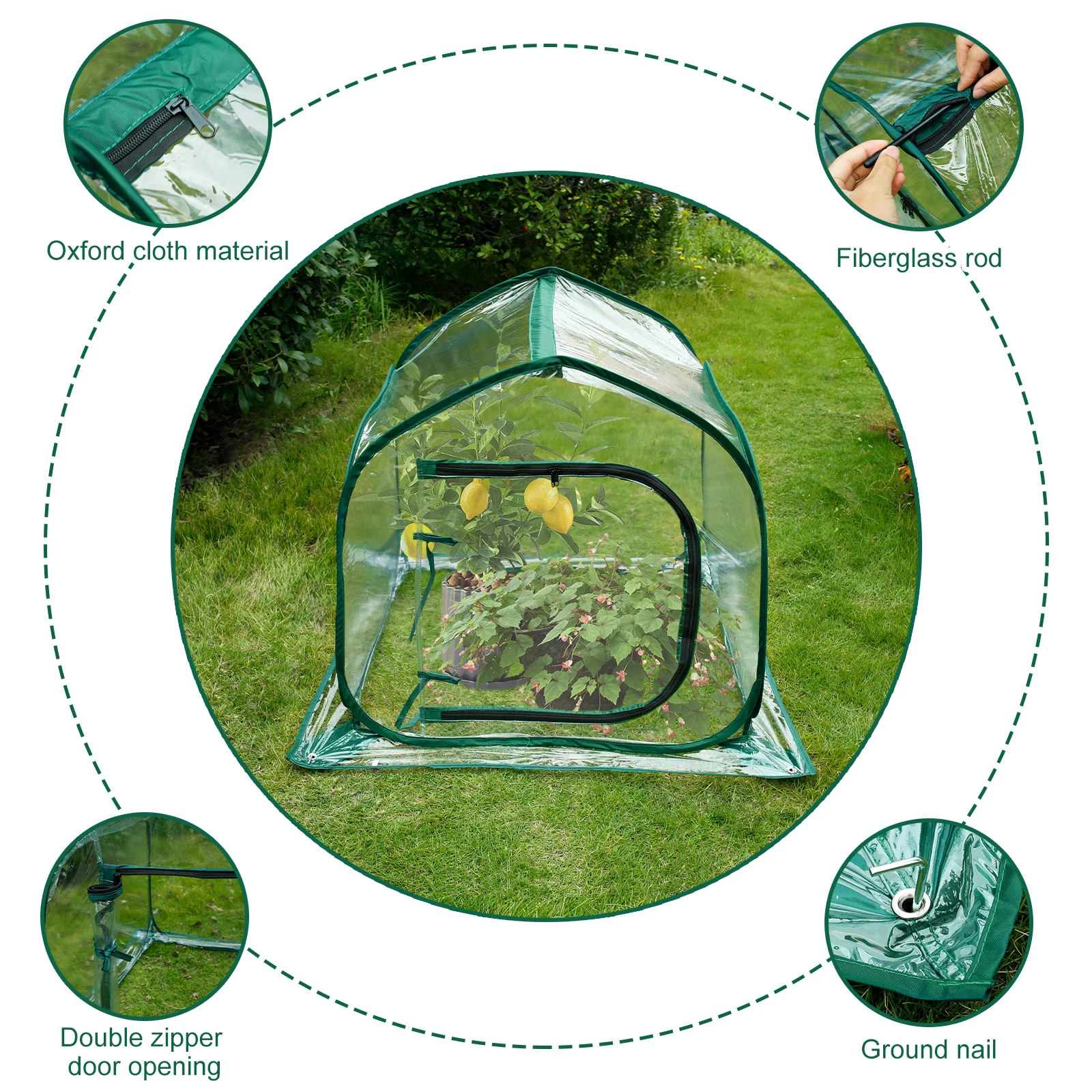 Oxford cloth material

Fiberglass rod

Double zipper door opening

Ground nail