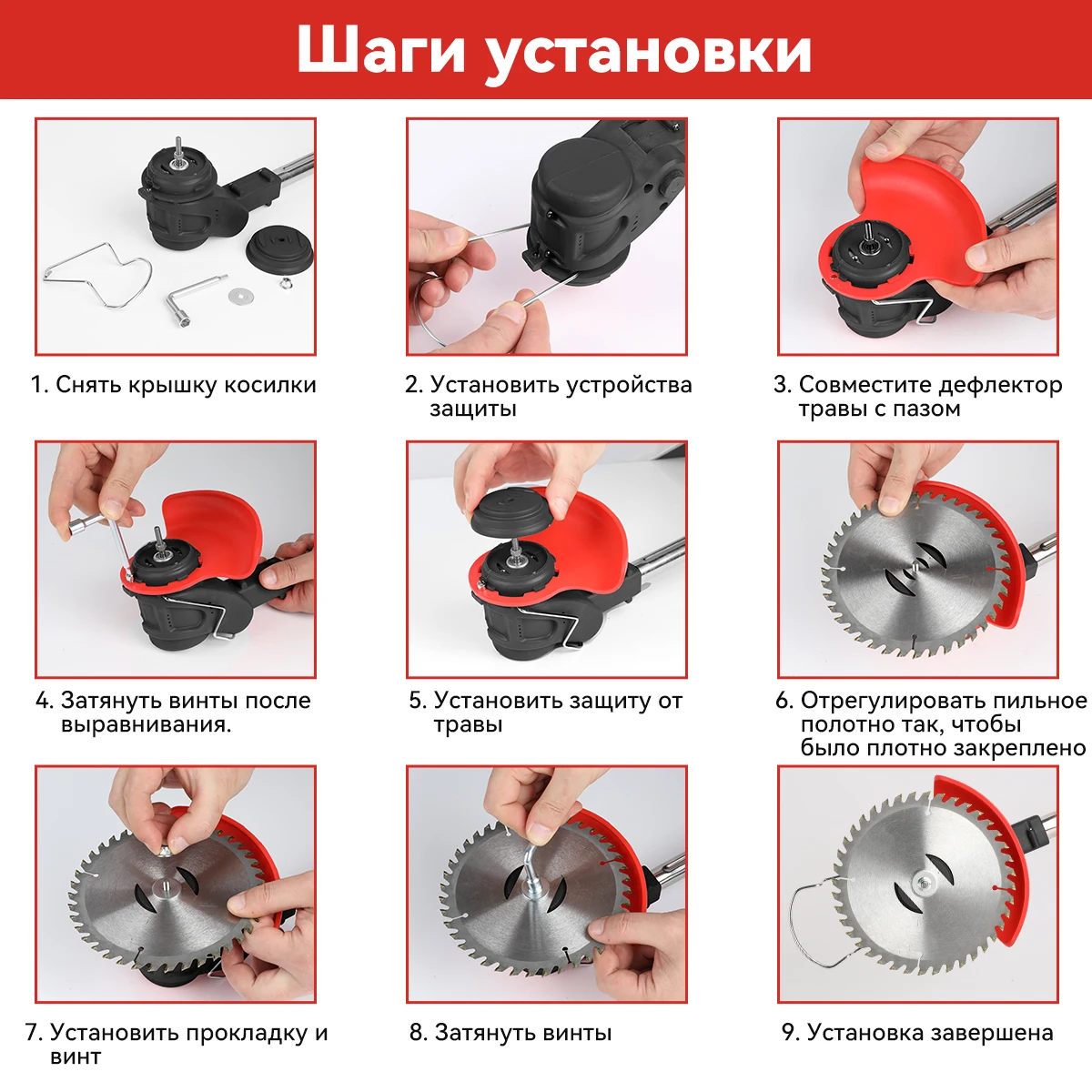 Шаги установки

1. Снять крышку косилки

2. Установить устройства защиты

3. Совместите дефлектор травы с пазом

4. Затянуть винты после выравнивания.

5. Установить защиту от травы

6. Отрегулировать пильное полотно так, чтобы было плотно закреплено

7. Установить прокладку и винт

8. Затянуть винты

9. Установка завершена