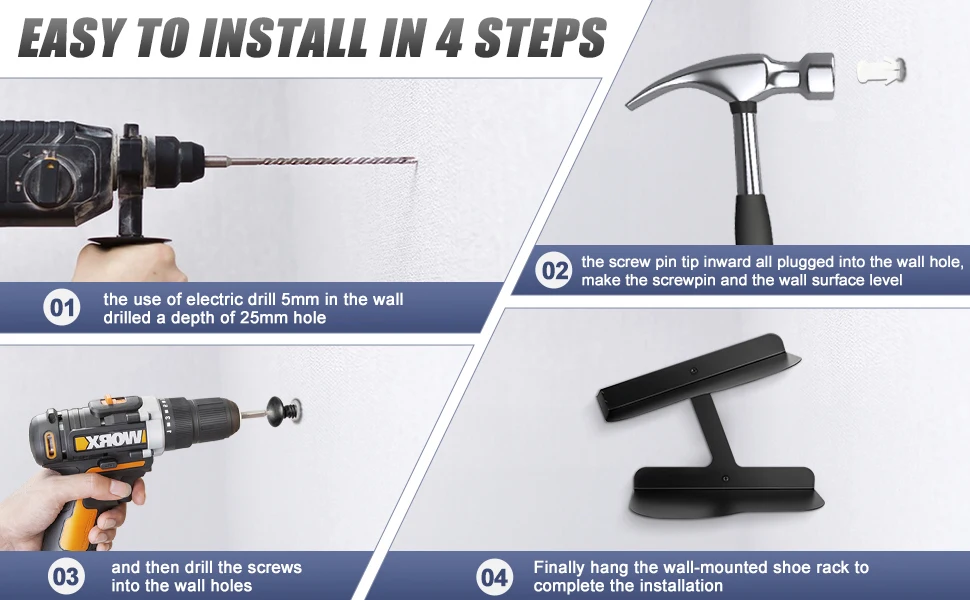 EASY TO INSTALL IN 4 STEPS

01 the use of electric drill 5mm in the wall drilled a depth of 25mm hole

02 the screw pin tip inward all plugged into the wall hole, make the screwpin and the wall surface level

WORX

03 and then drill the screws into the wall holes

04 Finally hang the wall-mounted shoe rack to complete the installation