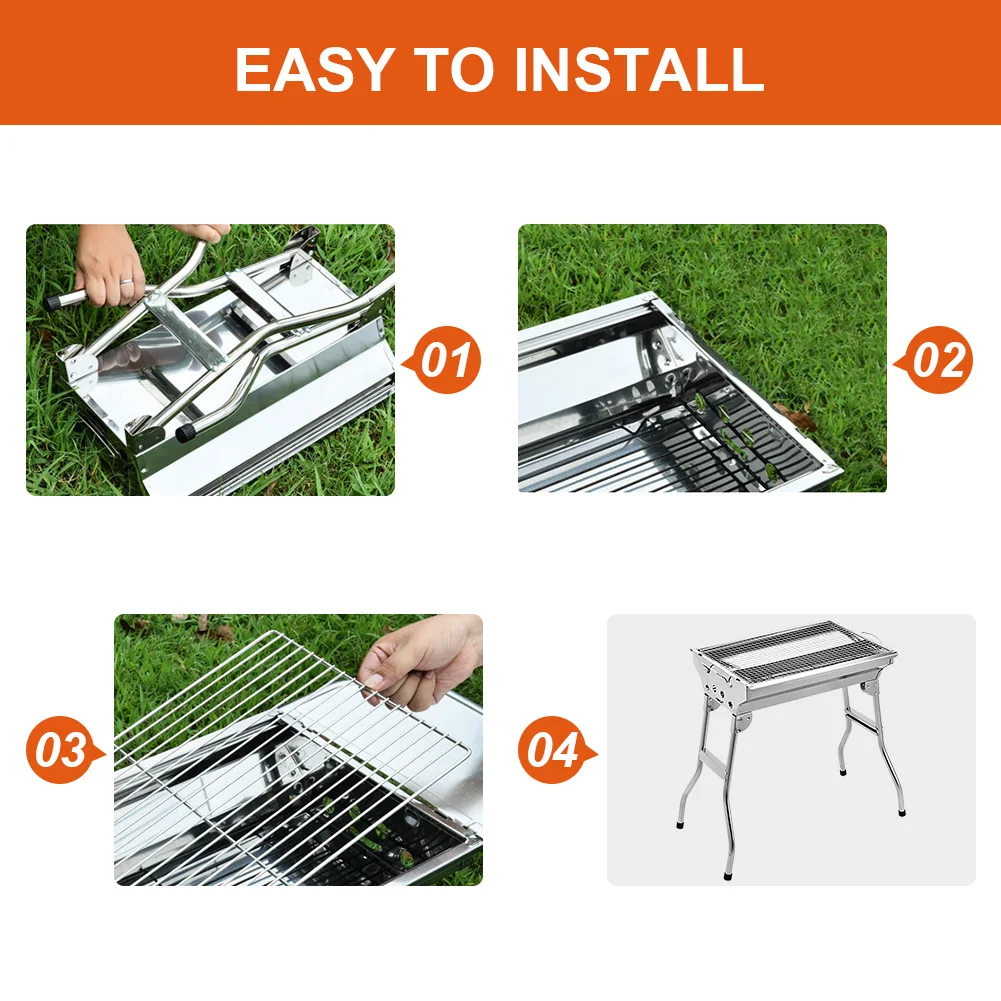 EASY TO INSTALL

01

02

03

04