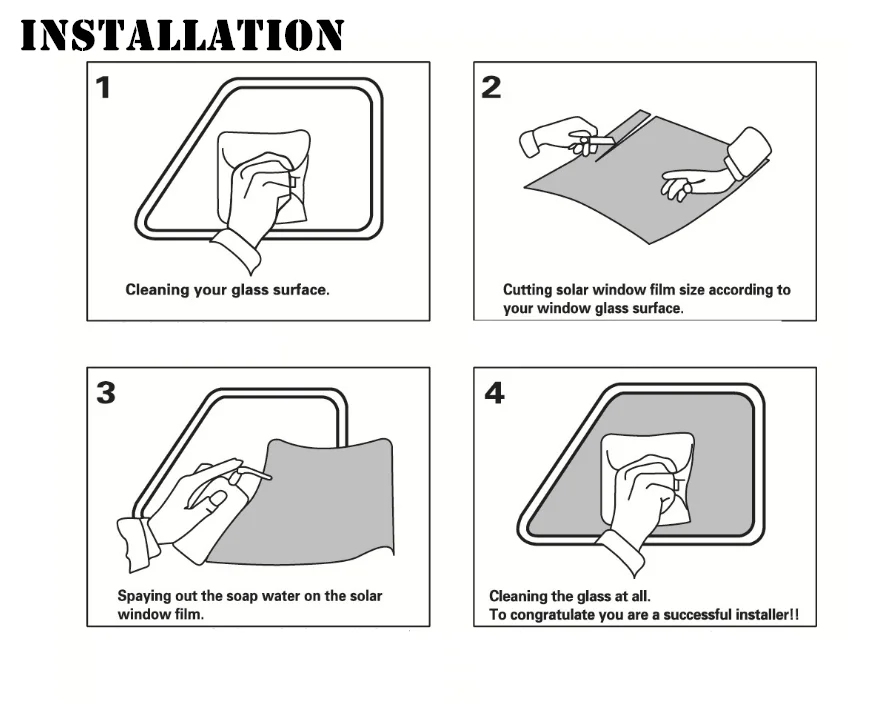 INSTALLATION

1

Cleaning your glass surface.

2

Cutting solar window film size according to your window glass surface.

3

Spaying out the soap water on the solar window film.

4

Cleaning the glass at all.
To congratulate you are a successful installer!!