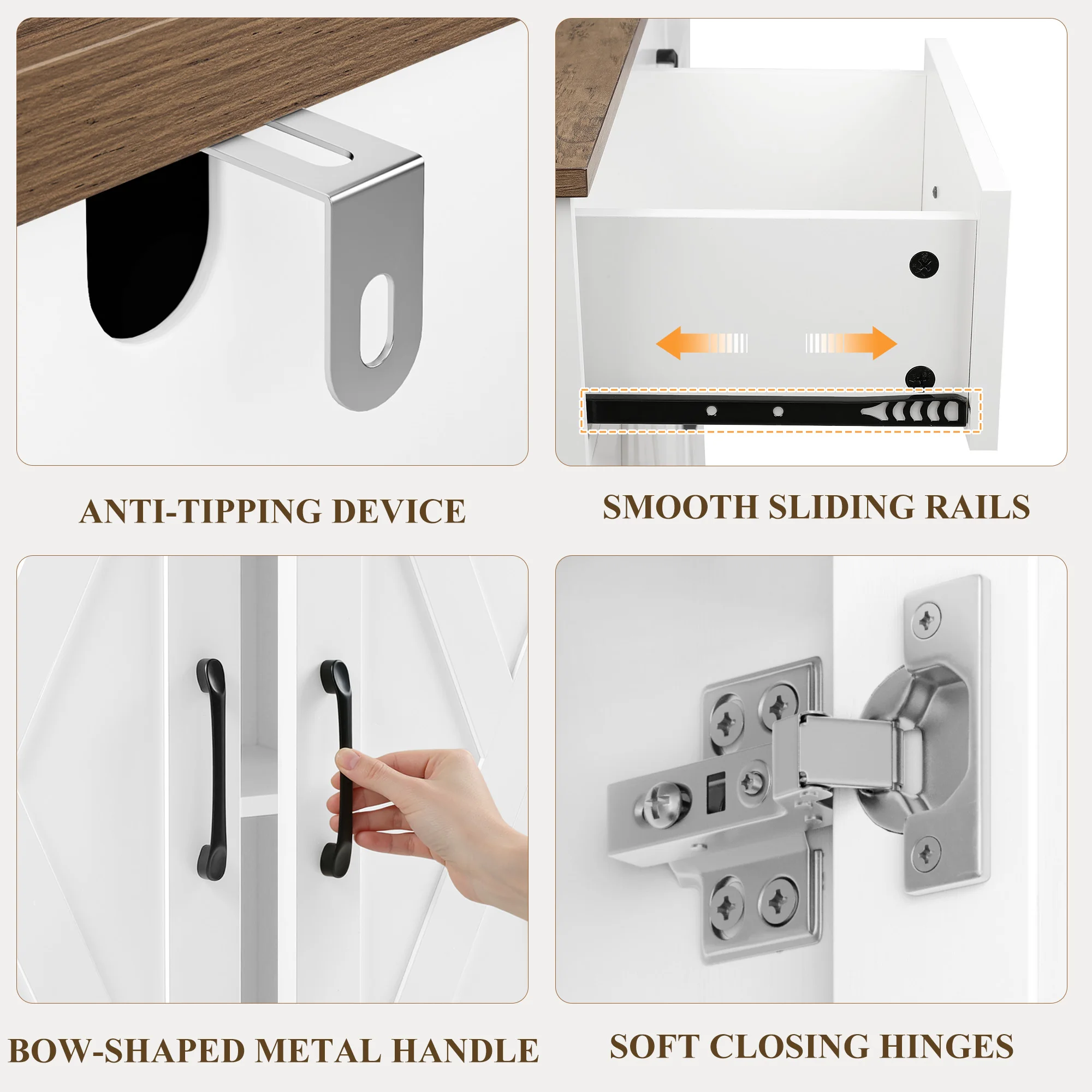 ANTI-TIPPING DEVICE

SMOOTH SLIDING RAILS

BOW-SHAPED METAL HANDLE

SOFT CLOSING HINGES