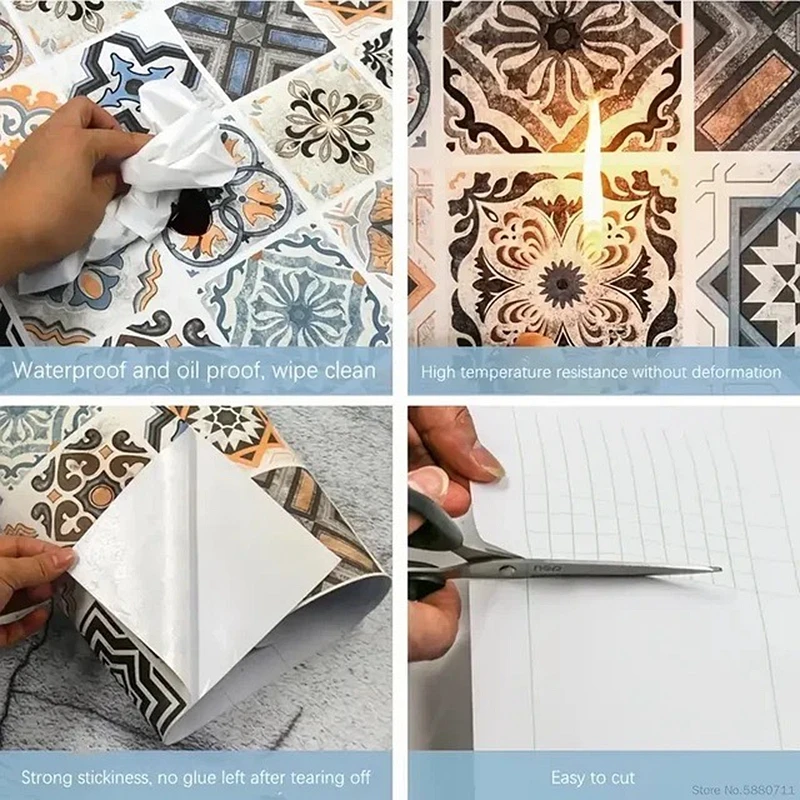 Waterproof and oil proof, wipe clean

High temperature resistance without deformation

Strong stickiness, no glue left after tearing off

Easy to cut

Store No.5880711